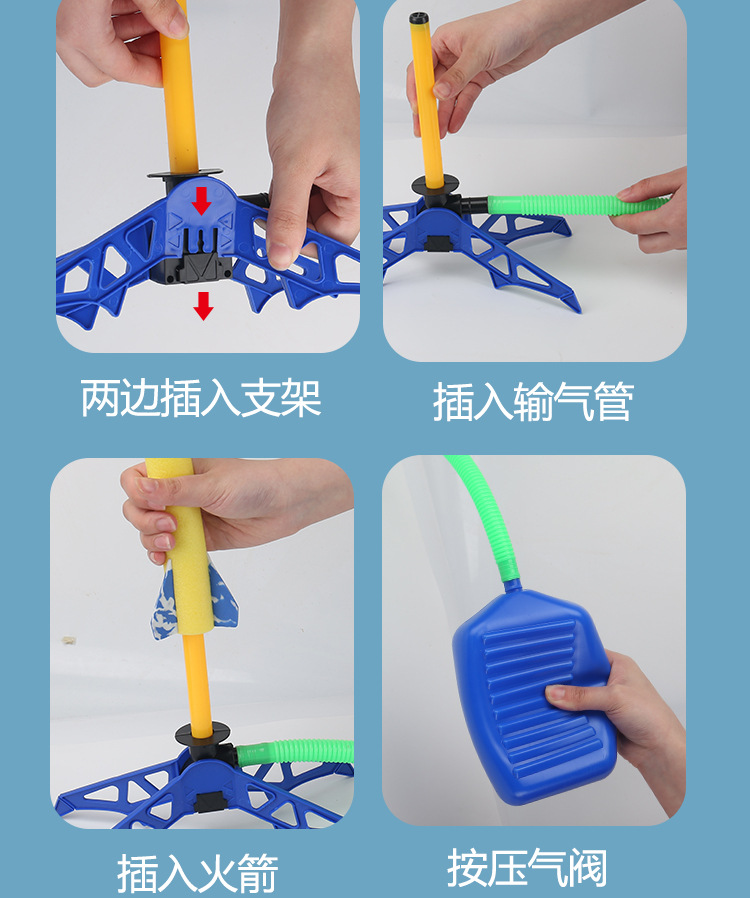 两边插入支架

插入输气管

插入火箭

按压气阀