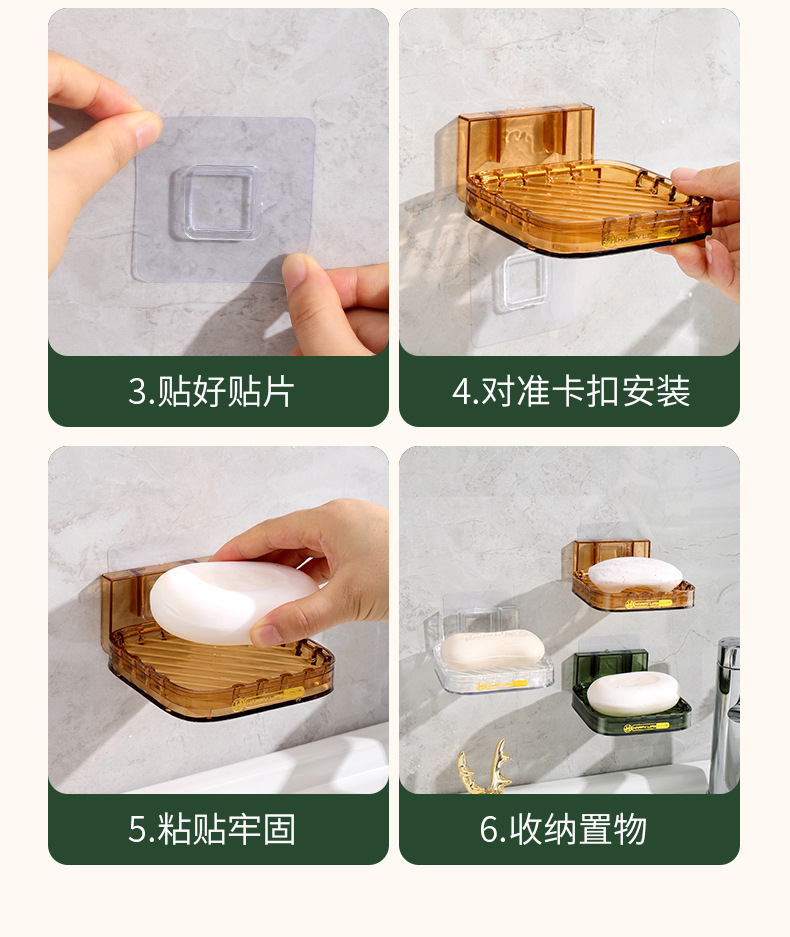 3.贴好贴片

4.对准卡扣安装

5.粘贴牢固

6.收纳置物