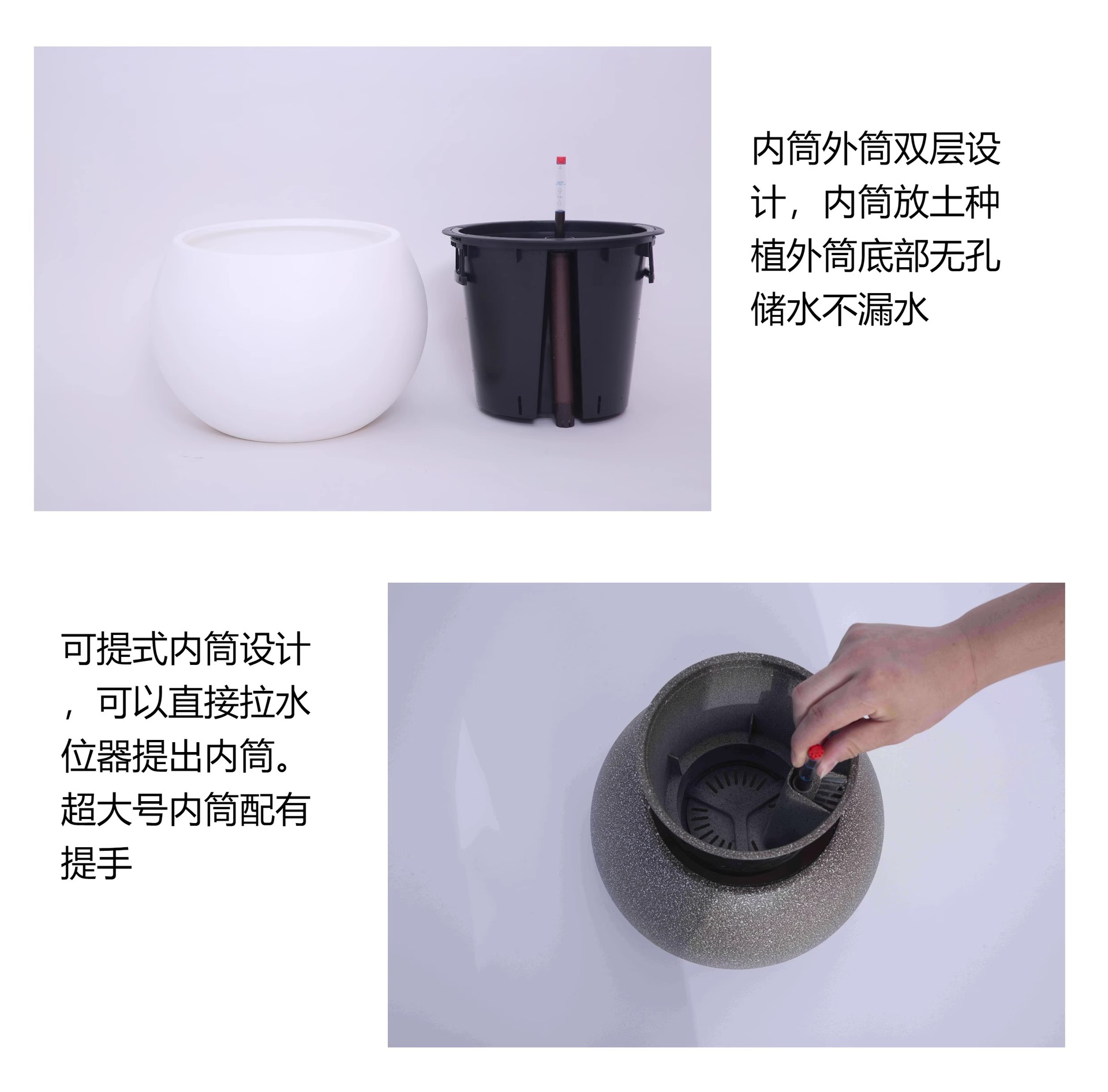 内筒外筒双层设计，内筒放土种植外筒底部无孔储水不漏水

可提式内筒设计，可以直接拉水位器提出内筒。超大号内筒配有提手