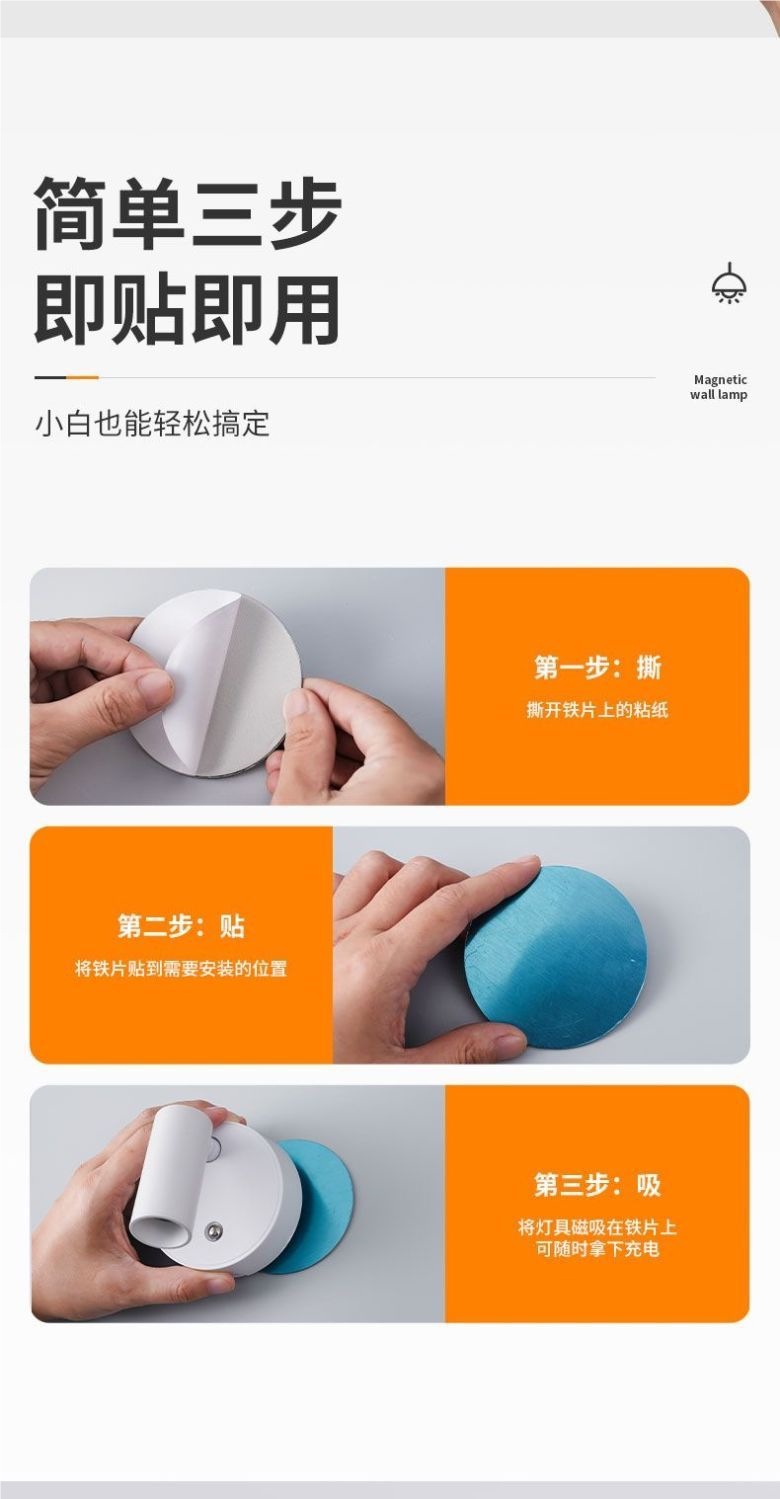 简单三步
即贴即用

Magnetic wall lamp

小白也能轻松搞定

第一步：撕
撕开铁片上的粘纸

第二步：贴
将铁片贴到需要安装的位置

第三步：吸
将灯具磁吸在铁片上
可随时拿下充电