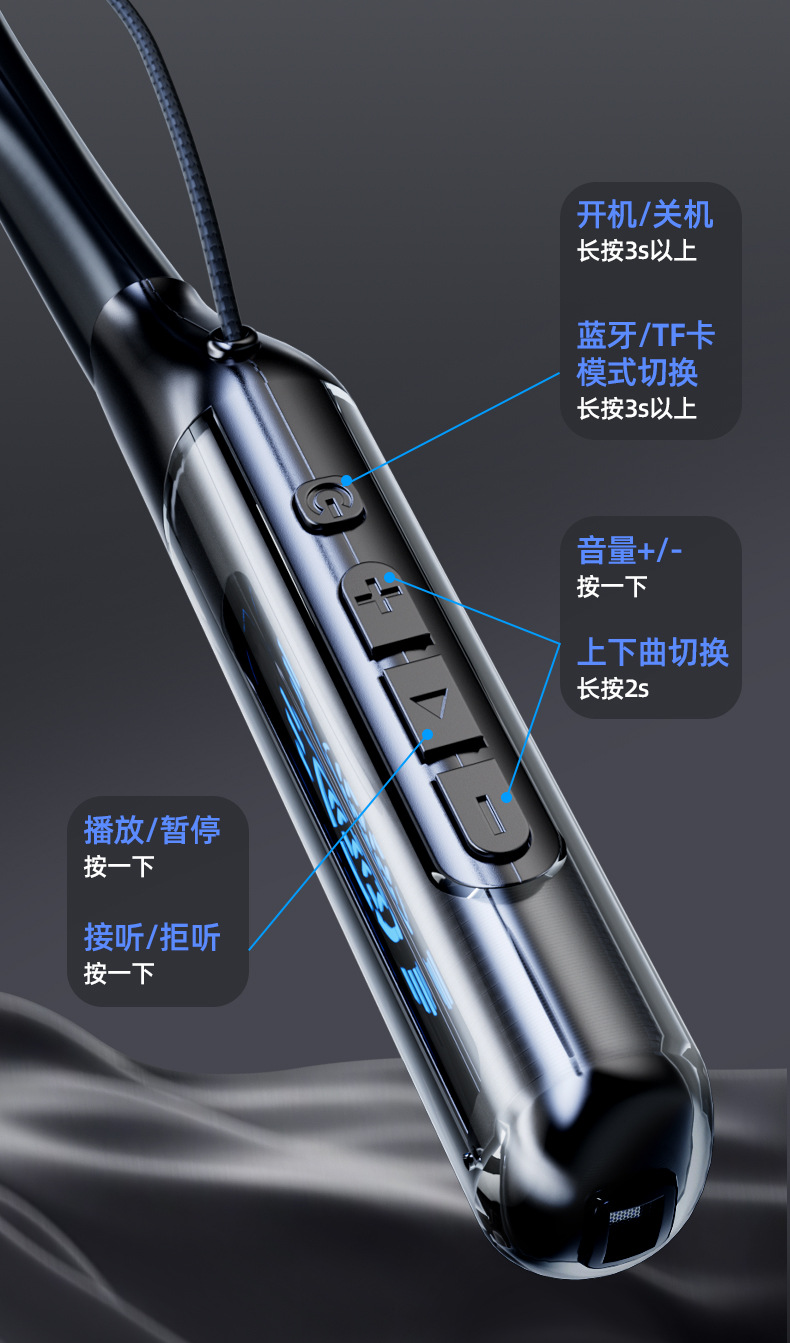 开机/关机
长按3s以上

蓝牙/TF卡
模式切换
长按3s以上

音量+/-
按一下

上下曲切换
长按2s

播放/暂停
按一下

接听/拒听
按一下