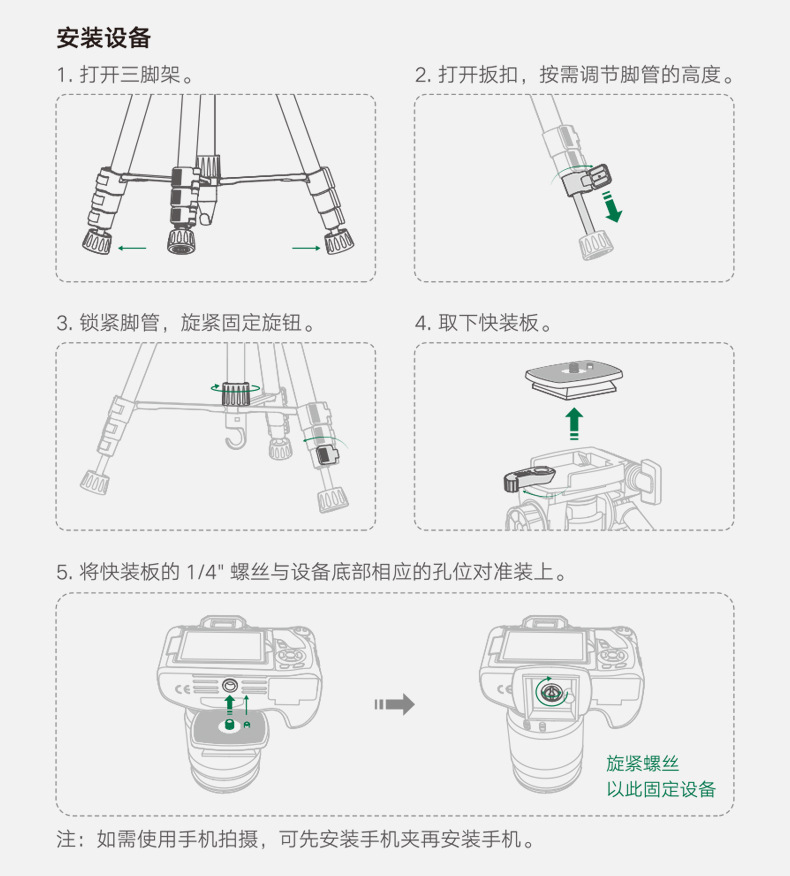 安装设备

1. 打开三脚架。

2. 打开扳扣，按需调节脚管的高度。

3. 锁紧脚管，旋紧固定旋钮。

4. 取下快装板。

5. 将快装板的 1/4" 螺丝与设备底部相应的孔位对准装上。

CE

CE

旋紧螺丝
以此固定设备

注：如需使用手机拍摄，可先安装手机夹再安装手机。