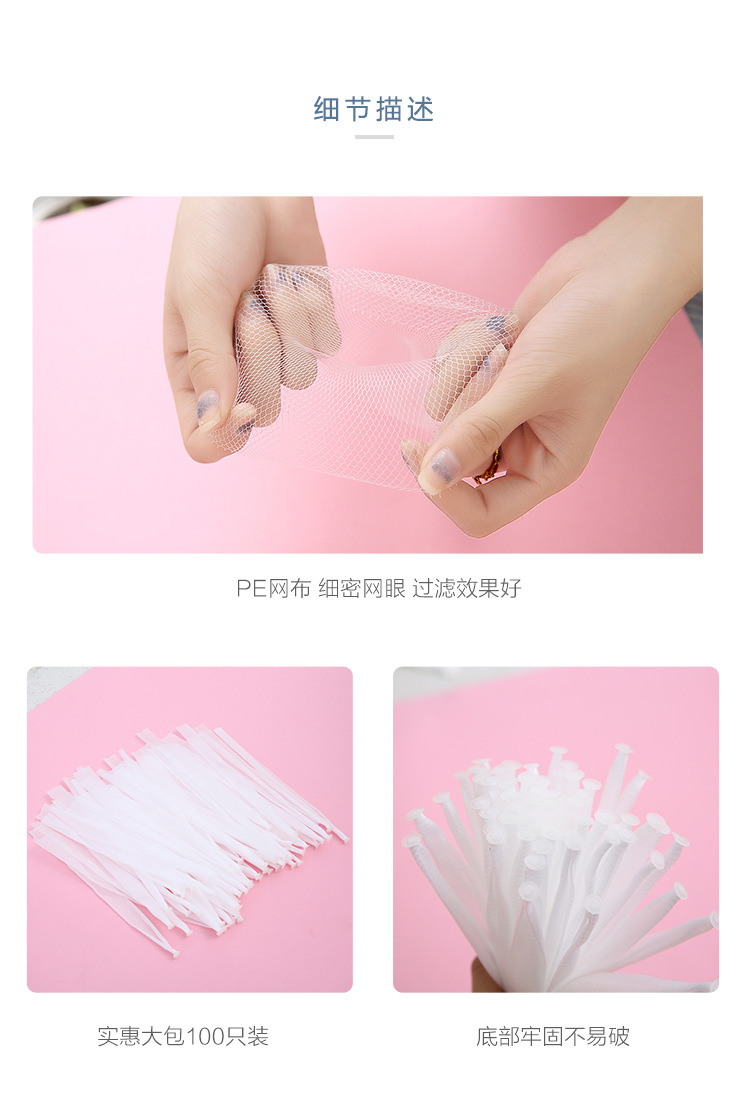 细节描述

PE网布 细密网眼 过滤效果好

实惠大包100只装

底部牢固不易破