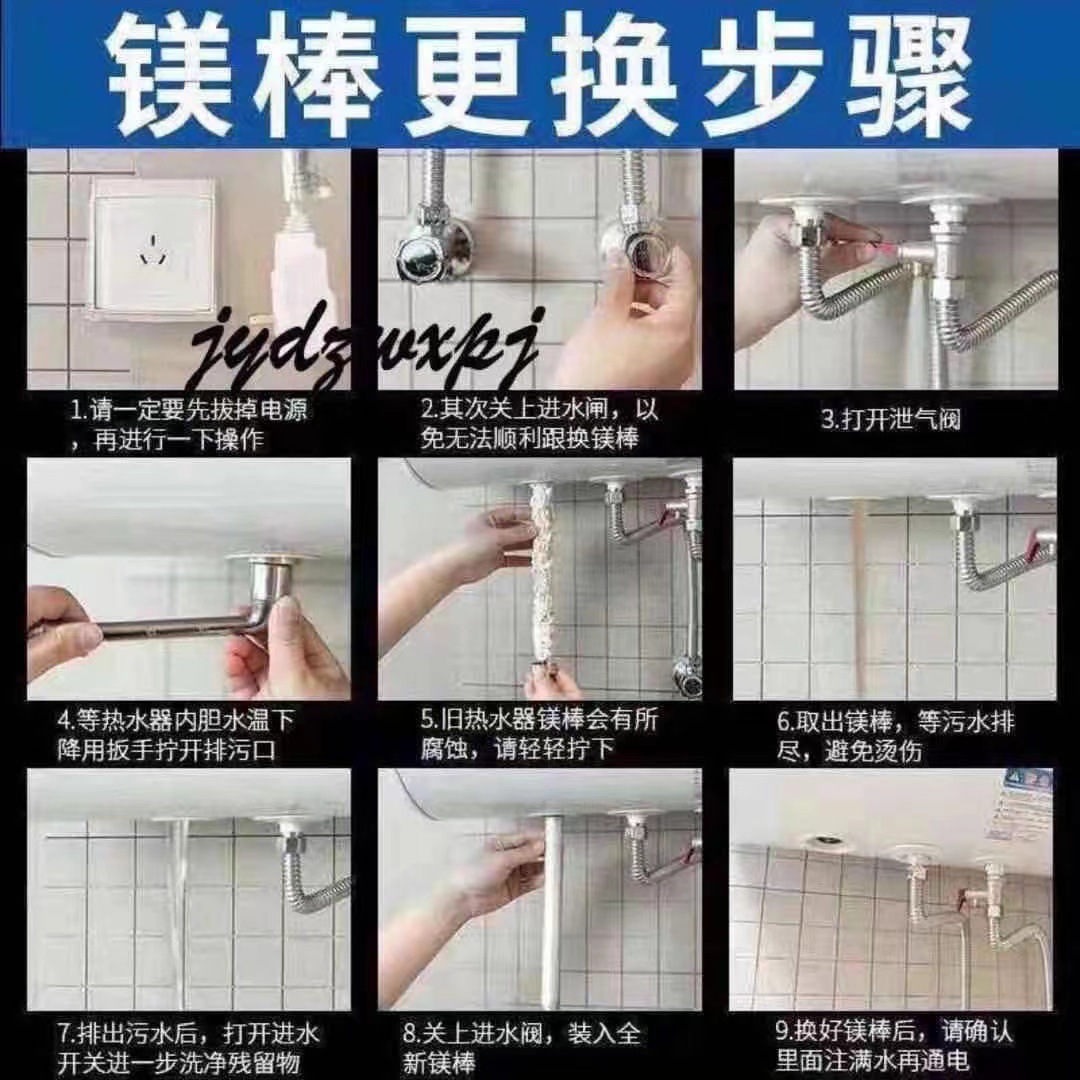 镁棒更换步骤

jydzwxpj

1.请一定要先拔掉电源，再进行一下操作

2.其次关上进水闸，以免无法顺利跟换镁棒

3.打开泄气阀

4.等热水器内胆水温下降用扳手拧开排污口

5.旧热水器镁棒会有所腐蚀，请轻轻拧下

6.取出镁棒，等污水排尽，避免烫伤

7.排出污水后，打开进水开关进一步洗净残留物

8.关上进水阀，装入全新镁棒

9.换好镁棒后，请确认里面注满水再通电