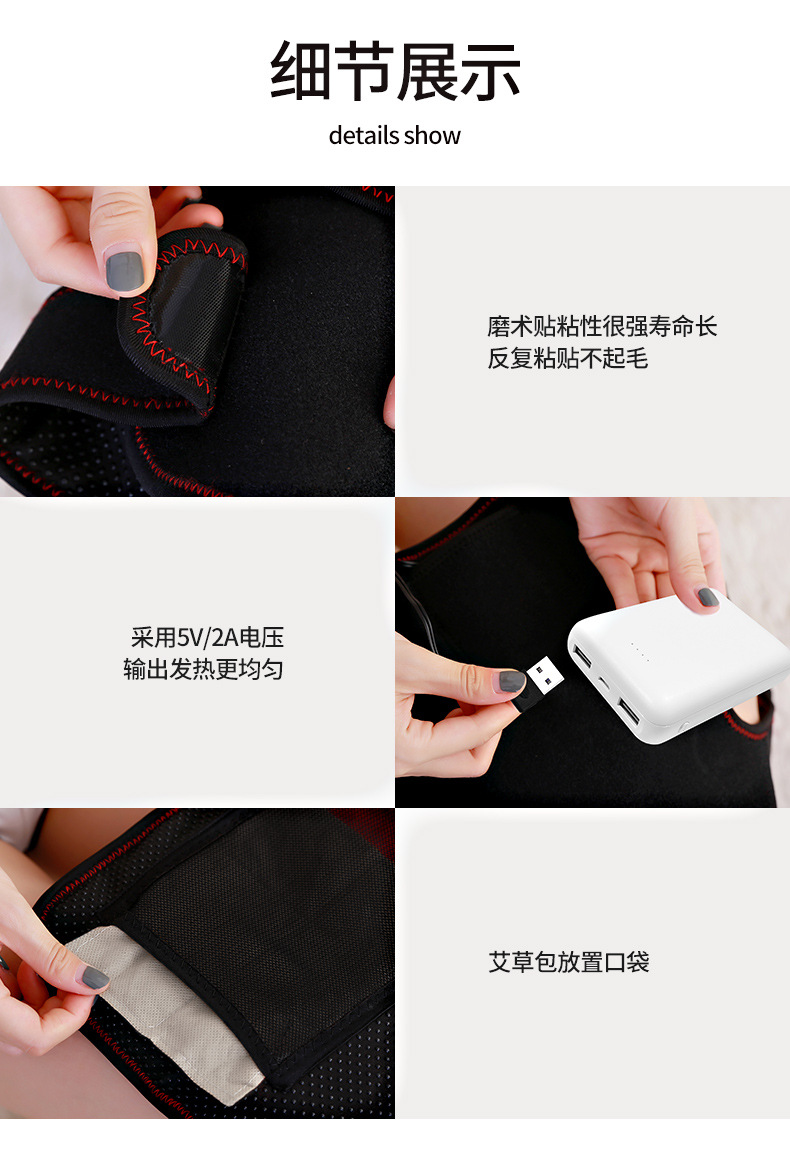 细节展示

details show

磨术贴粘性很强寿命长
反复粘贴不起毛

采用5V/2A电压
输出发热更均匀

艾草包放置口袋