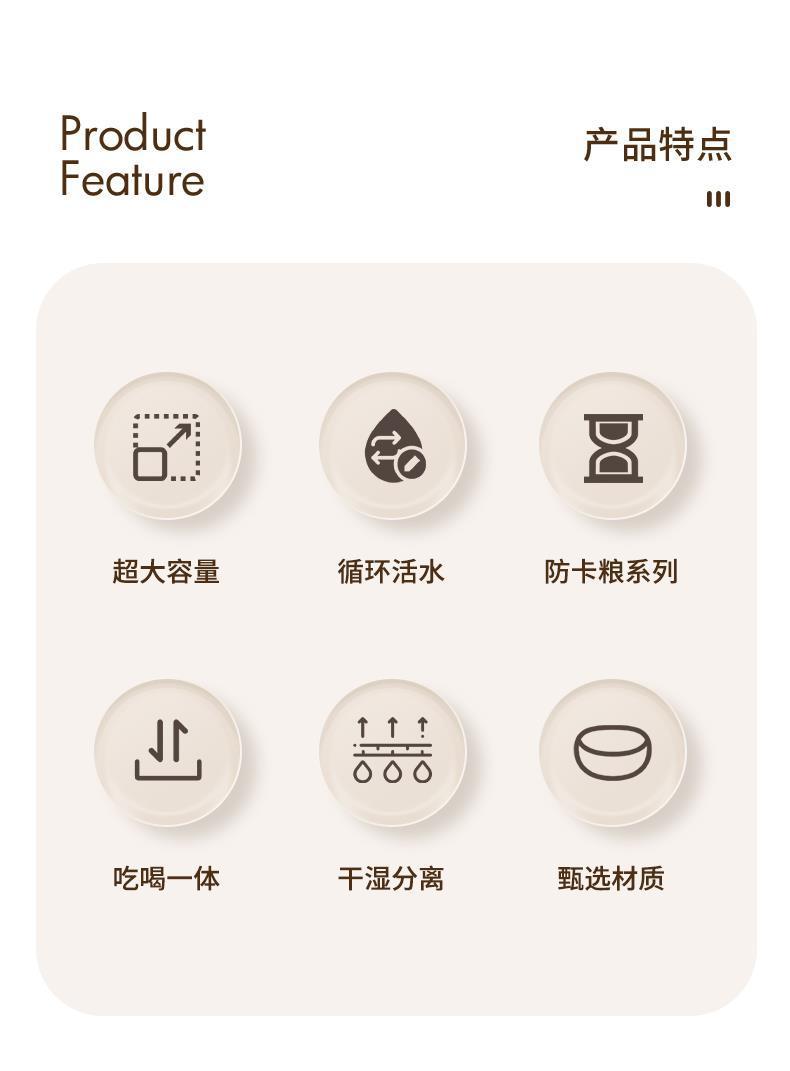 Product
Feature

产品特点

超大容量

循环活水

防卡粮系列

吃喝一体

干湿分离

甄选材质