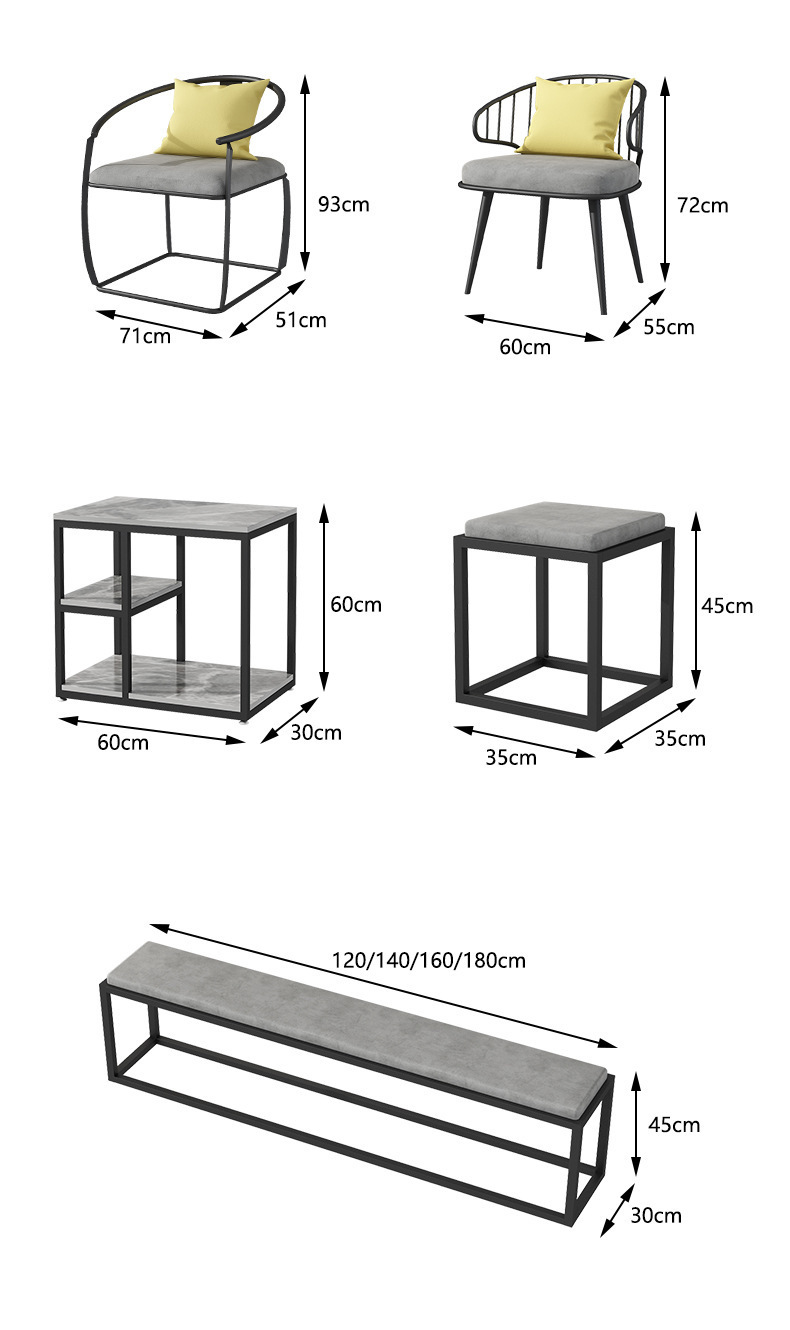 93cm
71cm
51cm

72cm
60cm
55cm

60cm
60cm
30cm

45cm
35cm
35cm

120/140/160/180cm
45cm
30cm