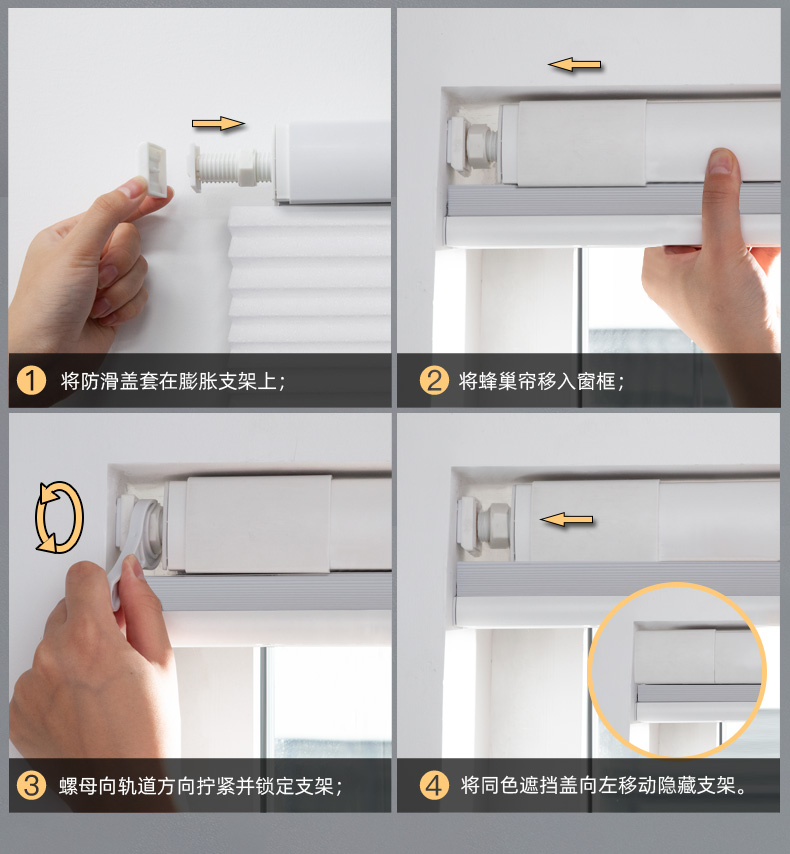 1 将防滑盖套在膨胀支架上；

2 将蜂巢帘移入窗框；

3 螺母向轨道方向拧紧并锁定支架；

4 将同色遮挡盖向左移动隐藏支架。