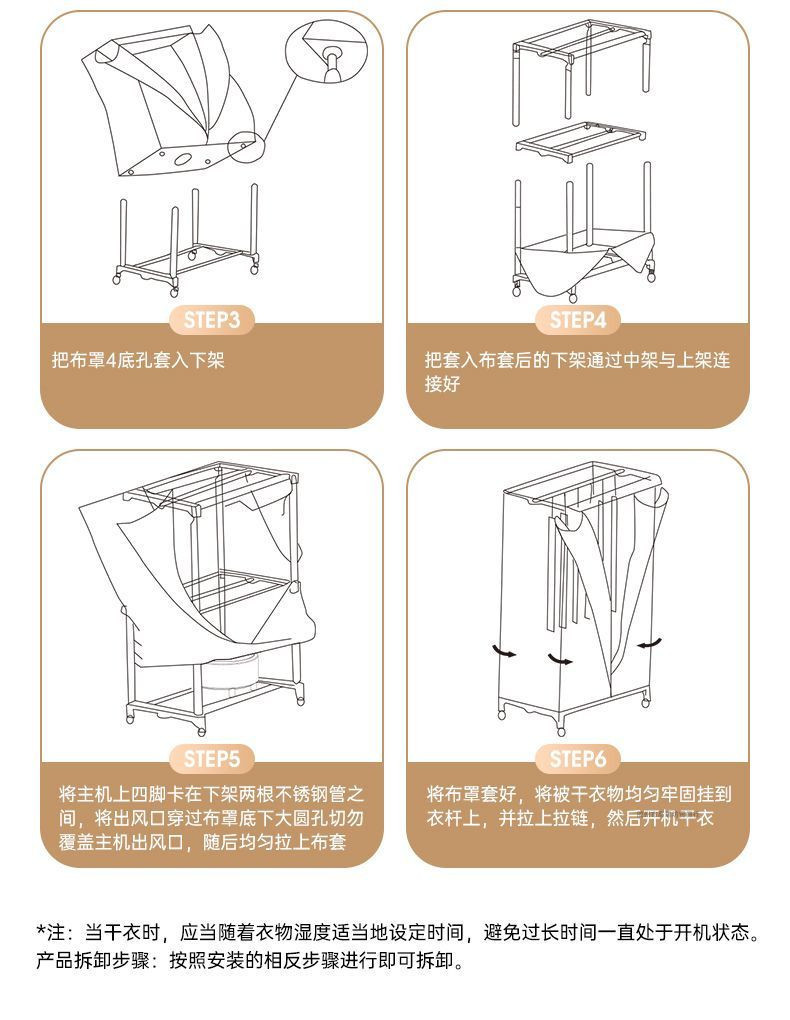 STEP3

把布罩4底孔套入下架

STEP4

把套入布套后的下架通过中架与上架连接好

STEP5

将主机上四脚卡在下架两根不锈钢管之间，将出风口穿过布罩底下大圆孔切勿覆盖主机出风口，随后均匀拉上布套

STEP6

将布罩套好，将被干衣物均匀牢固挂到衣杆上，并拉上拉链，然后开机干衣

*注：当干衣时，应当随着衣物湿度适当地设定时间，避免过长时间一直处于开机状态。
产品拆卸步骤：按照安装的相反步骤进行即可拆卸。