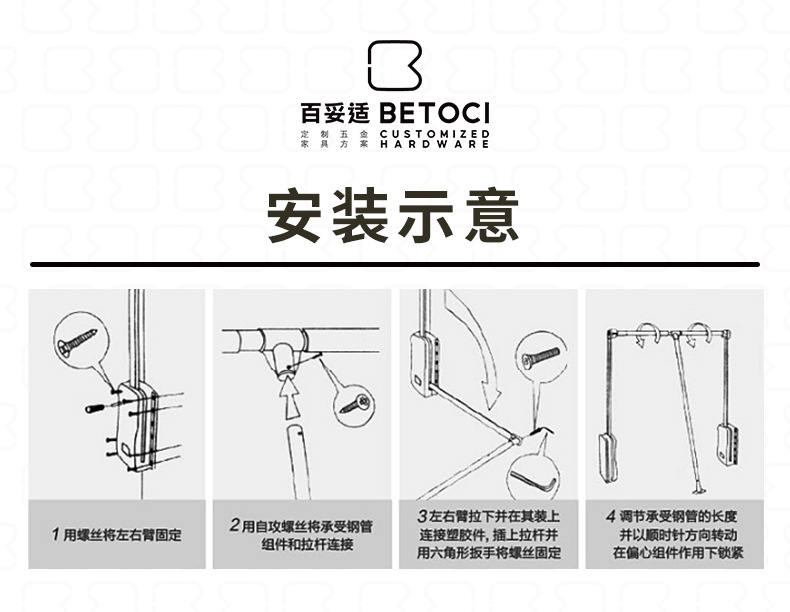 百妥适 BETOCI
定制五金 家具方案 CUSTOMIZED HARDWARE

安装示意

1 用螺丝将左右臂固定

2 用自攻螺丝将承受钢管组件和拉杆连接

3 左右臂拉下并在其装上连接塑胶件，插上拉杆并用六角形扳手将螺丝固定

4 调节承受钢管的长度并以顺时针方向转动在偏心组件作用下锁紧