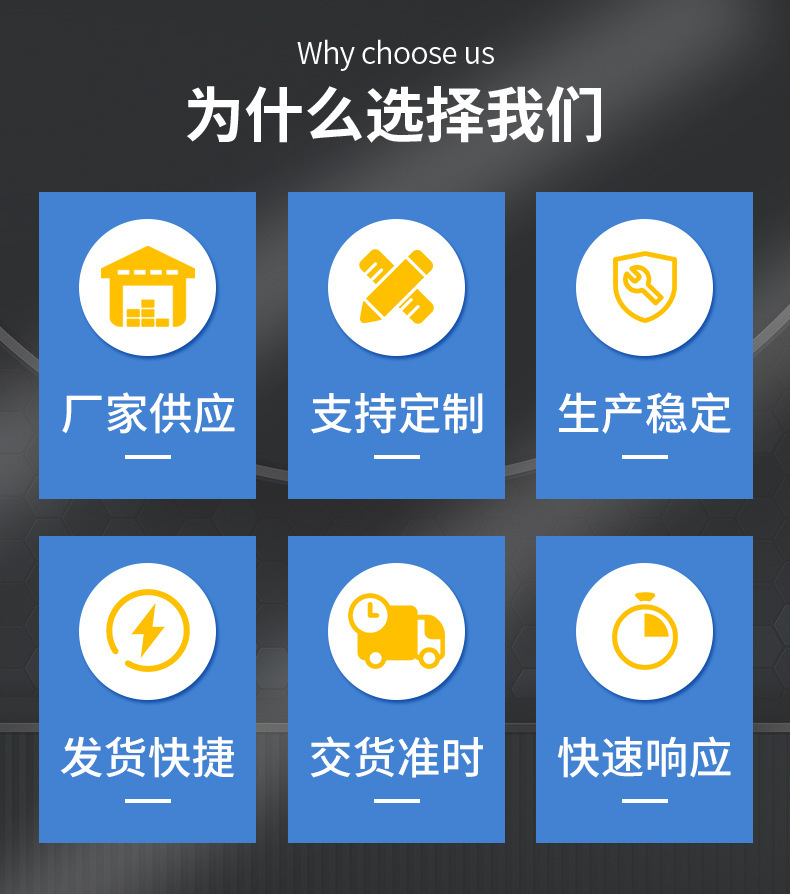 Why choose us
为什么选择我们

厂家供应

支持定制

生产稳定

发货快捷

交货准时

快速响应