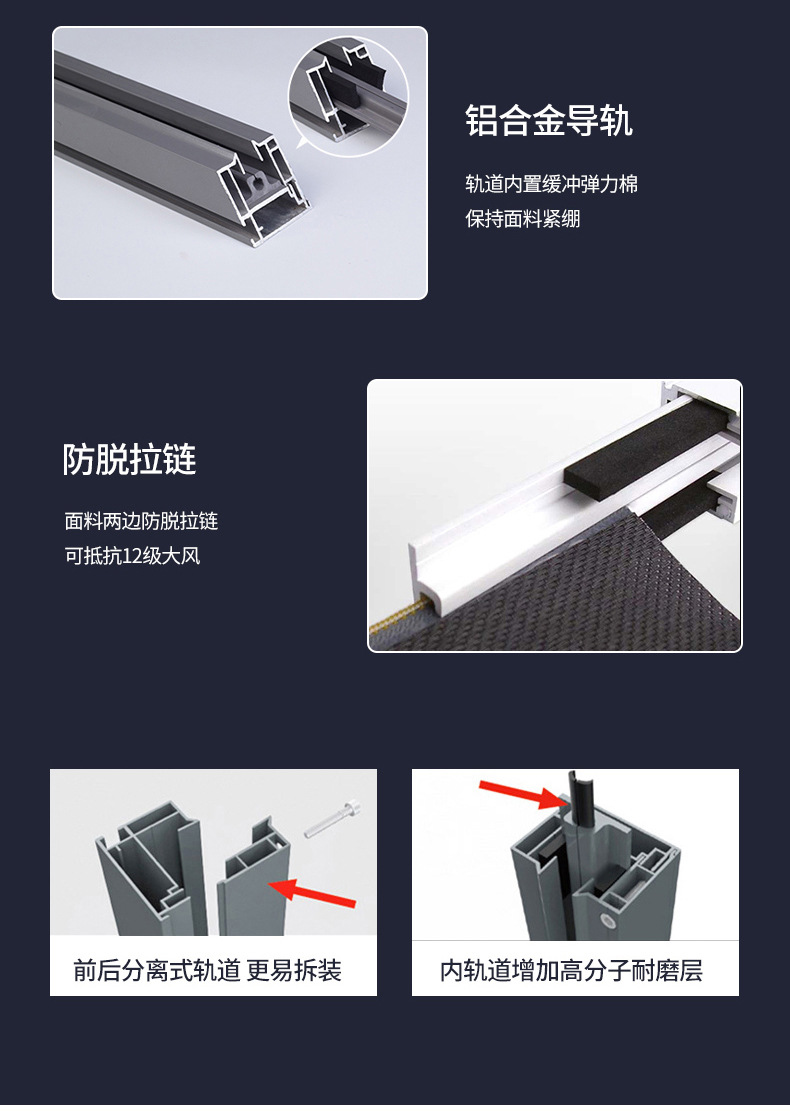 铝合金导轨

轨道内置缓冲弹力棉
保持面料紧绷

防脱拉链

面料两边防脱拉链
可抵抗12级大风

前后分离式轨道 更易拆装

内轨道增加高分子耐磨层