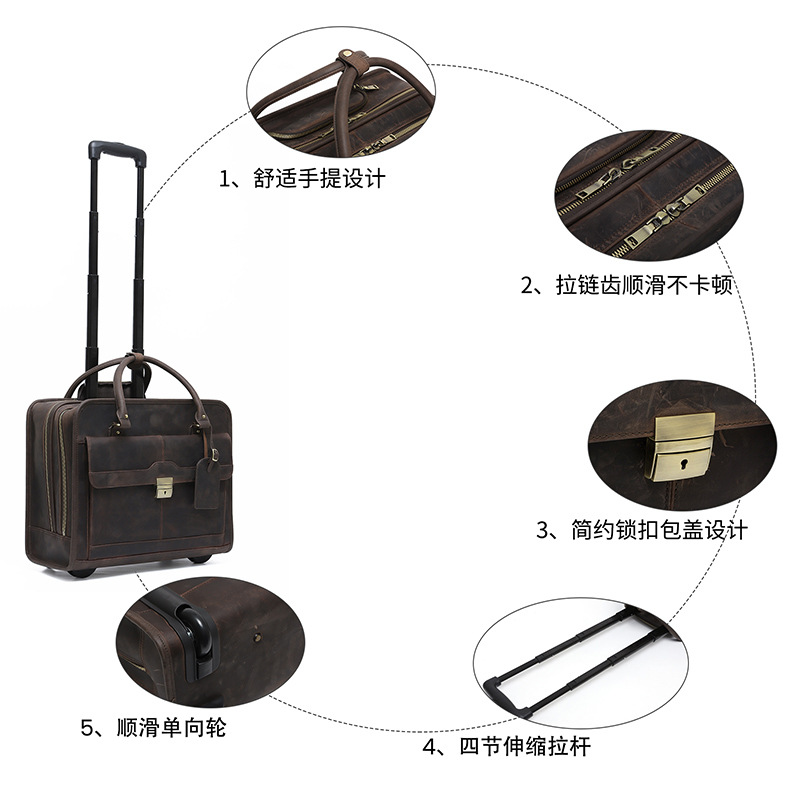 1、舒适手提设计

2、拉链齿顺滑不卡顿

3、简约锁扣包盖设计

4、四节伸缩拉杆

5、顺滑单向轮