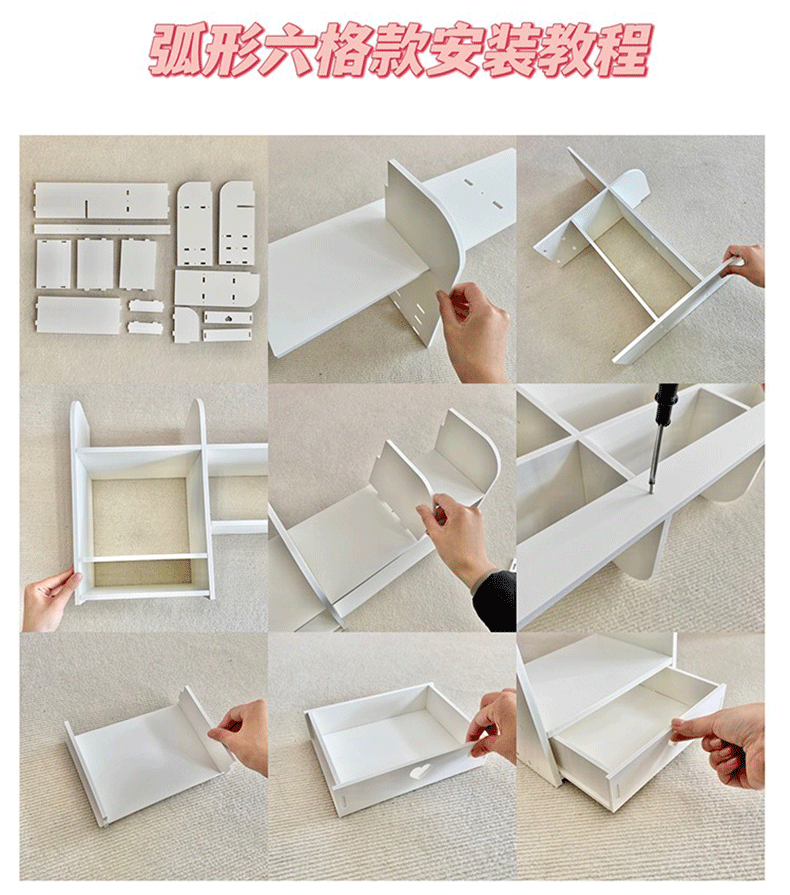 弧形六格款安装教程