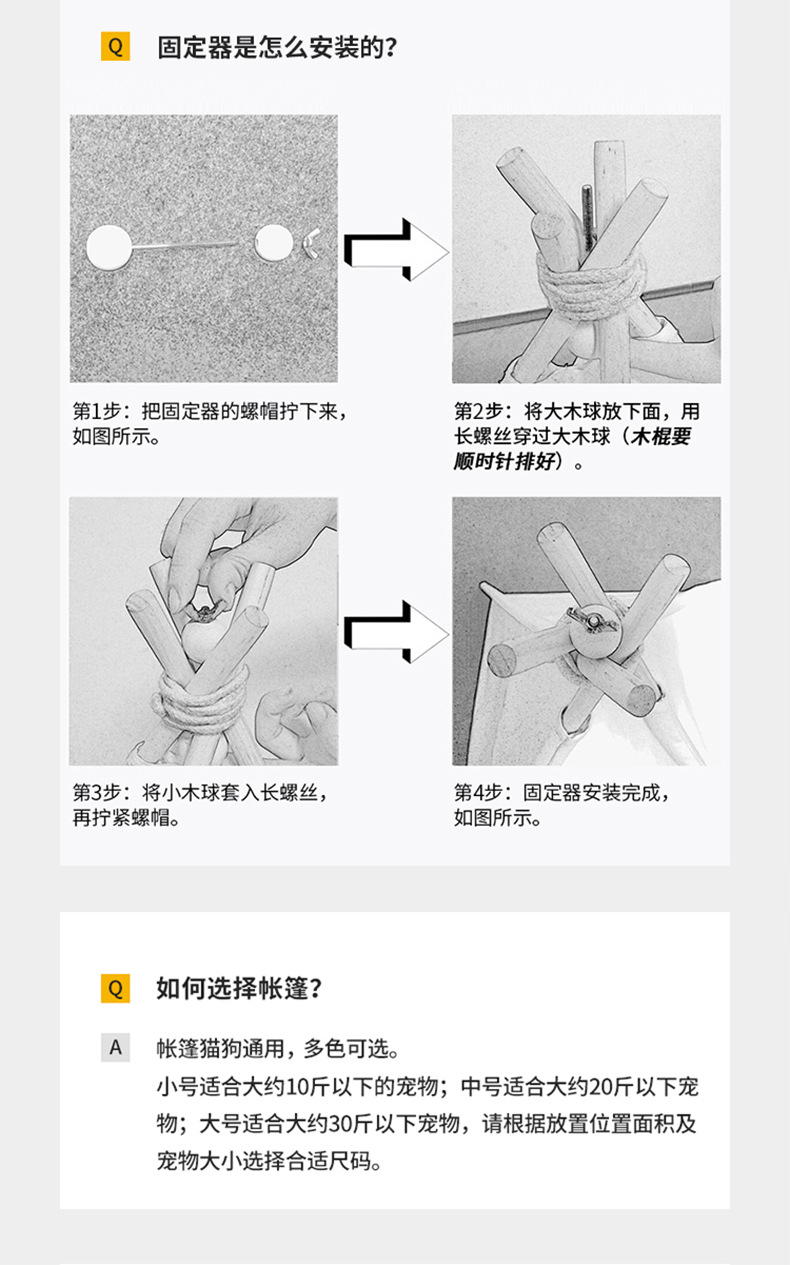 Q 固定器是怎么安装的?

第1步：把固定器的螺帽拧下来，如图所示。

第2步：将大木球放下面，用长螺丝穿过大木球（木棍要顺时针排好）。

第3步：将小木球套入长螺丝，再拧紧螺帽。

第4步：固定器安装完成，如图所示。

Q 如何选择帐篷?

A 帐篷猫狗通用，多色可选。
小号适合大约10斤以下的宠物；中号适合大约20斤以下宠物；大号适合大约30斤以下宠物，请根据放置位置面积及宠物大小选择合适尺码。