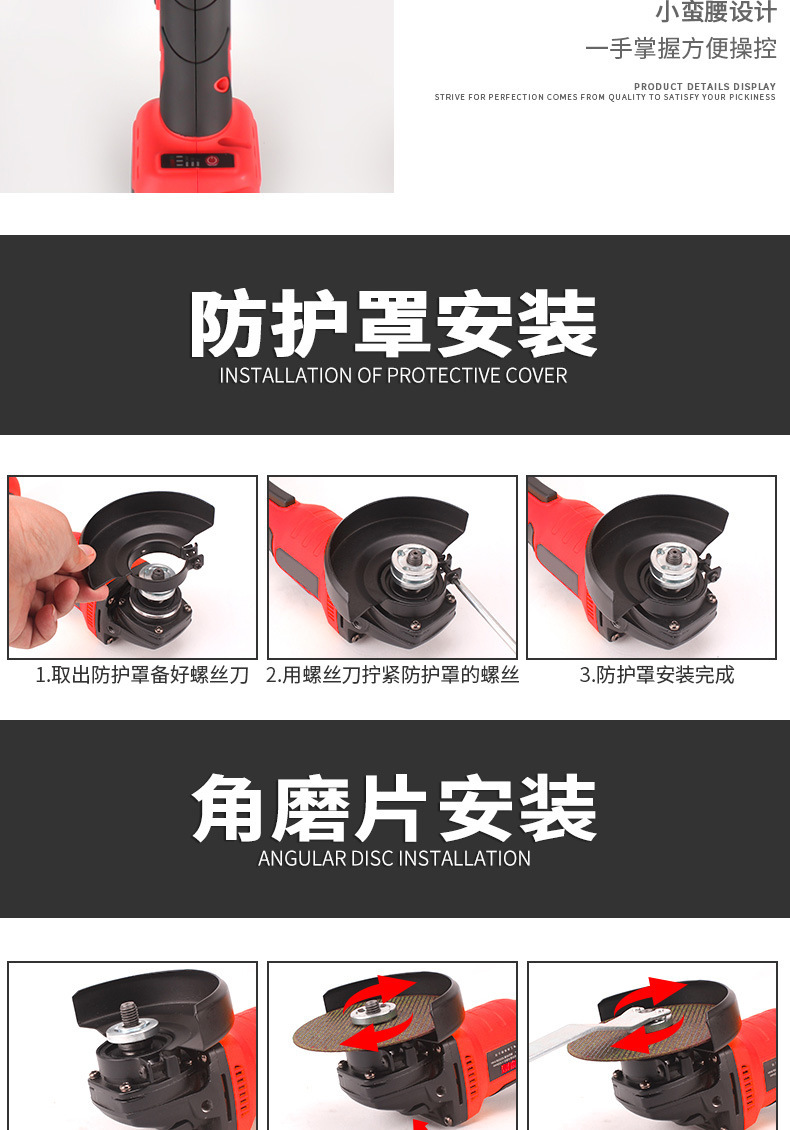 小蛮腰设计
一手掌握方便操控

PRODUCT DETAILS DISPLAY
STRIVE FOR PERFECTION COMES FROM QUALITY TO SATISFY YOUR PICKINESS

防护罩安装
INSTALLATION OF PROTECTIVE COVER

1.取出防护罩备好螺丝刀
2.用螺丝刀拧紧防护罩的螺丝
3.防护罩安装完成

角磨片安装
ANGULAR DISC INSTALLATION