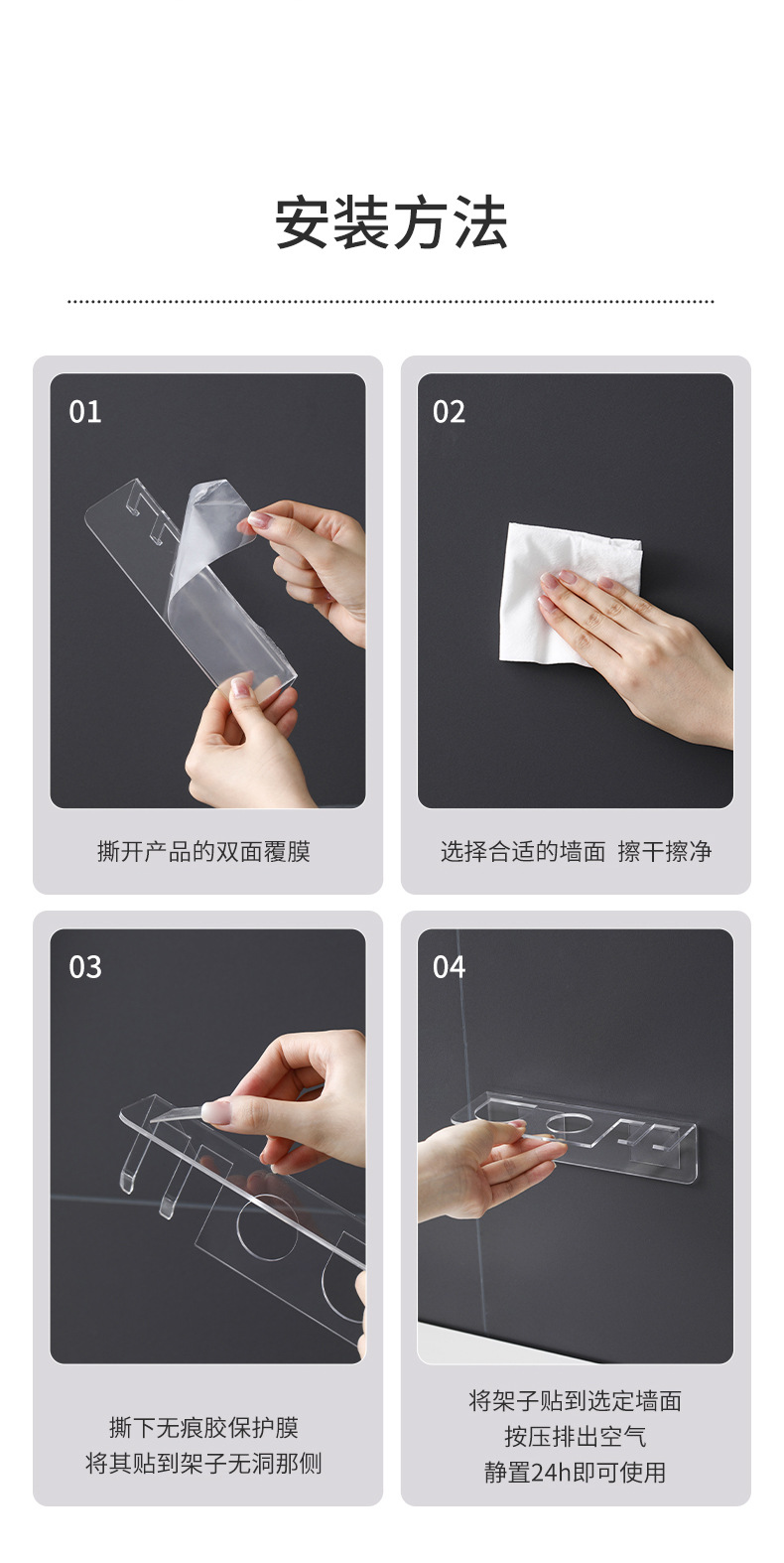 安装方法

01

撕开产品的双面覆膜

02

选择合适的墙面 擦干擦净

03

撕下无痕胶保护膜
将其贴到架子无洞那侧

04

将架子贴到选定墙面
按压排出空气
静置24h即可使用