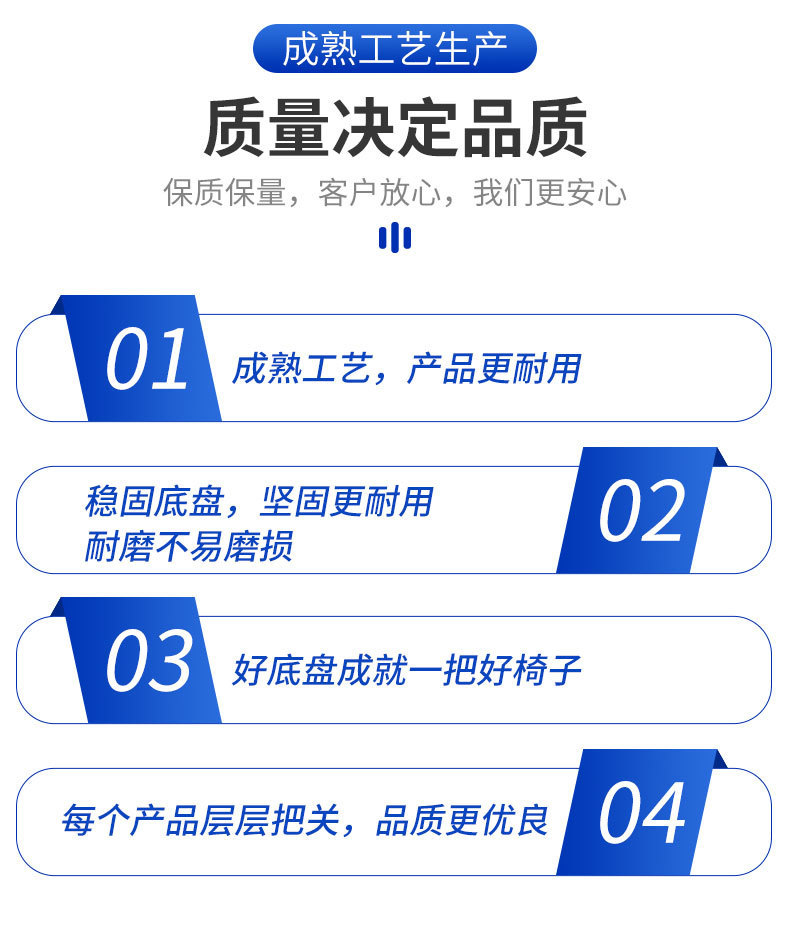 成熟工艺生产

质量决定品质

保质保量，客户放心，我们更安心

01

成熟工艺，产品更耐用

稳固底盘，坚固更耐用
耐磨不易磨损

02

03

好底盘成就一把好椅子

每个产品层层把关，品质更优良

04