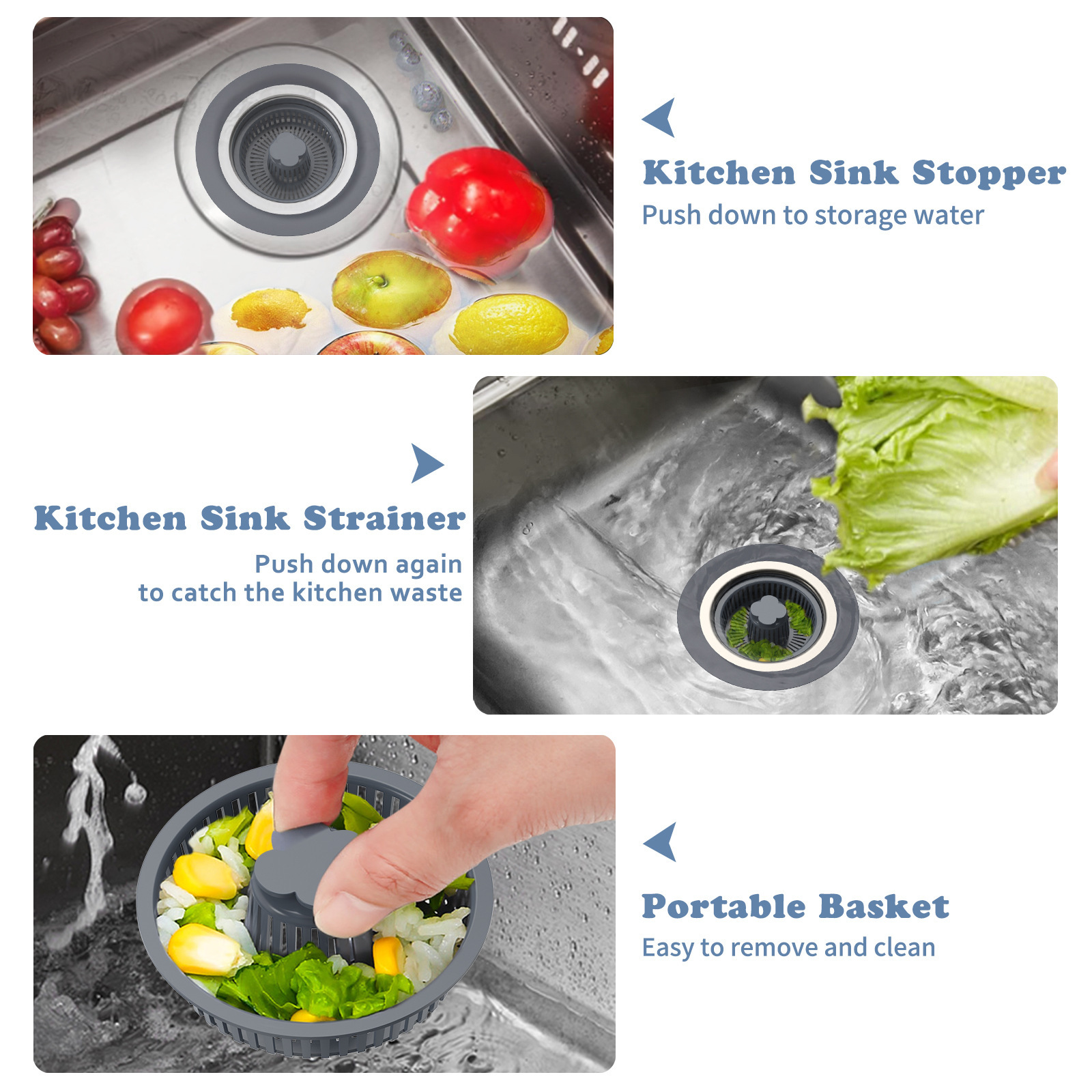 Kitchen Sink Stopper
Push down to storage water

Kitchen Sink Strainer
Push down again to catch the kitchen waste

Portable Basket
Easy to remove and clean