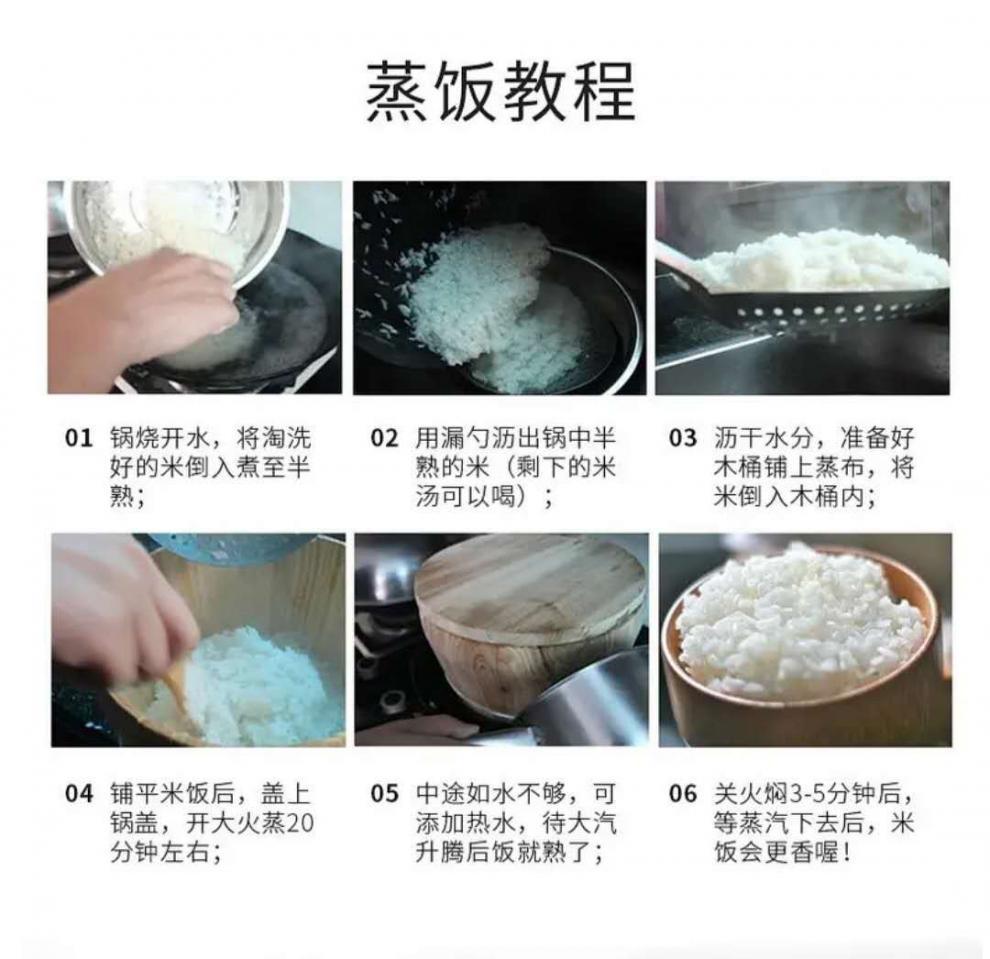 蒸饭教程

01 锅烧开水，将淘洗好的米倒入煮至半熟；

02 用漏勺沥出锅中半熟的米（剩下的米汤可以喝）；

03 沥干水分，准备好木桶铺上蒸布，将米倒入木桶内；

04 铺平米饭后，盖上锅盖，开大火蒸20分钟左右；

05 中途如水不够，可添加热水，待大汽升腾后饭就熟了；

06 关火焖3-5分钟后，等蒸汽下去后，米饭会更香喔！