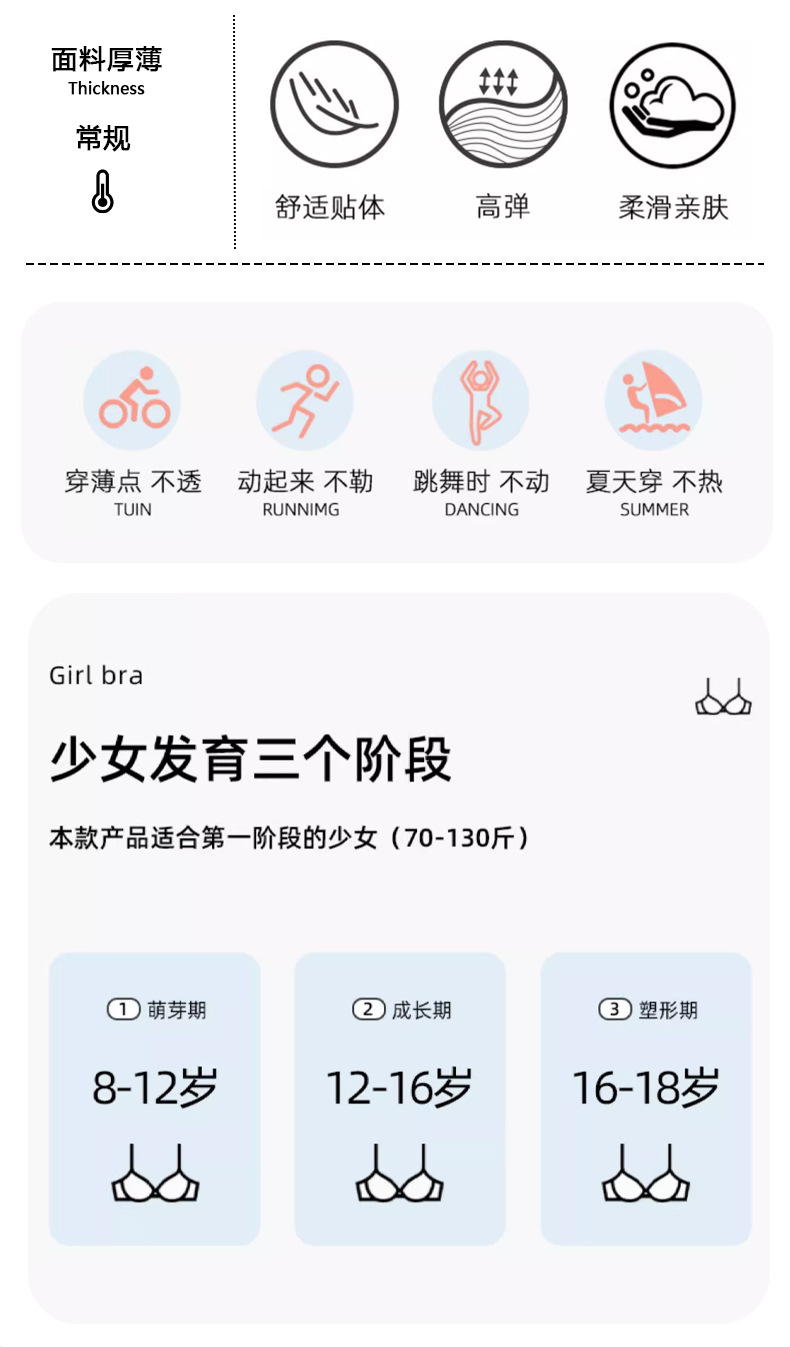 面料厚薄
Thickness

常规

舒适贴体

高弹

柔滑亲肤

穿薄点 不透
TUIN

动起来 不勒
RUNNIMG

跳舞时 不动
DANCING

夏天穿 不热
SUMMER

Girl bra

少女发育三个阶段

本款产品适合第一阶段的少女（70-130斤）

① 萌芽期
8-12岁

② 成长期
12-16岁

③ 塑形期
16-18岁