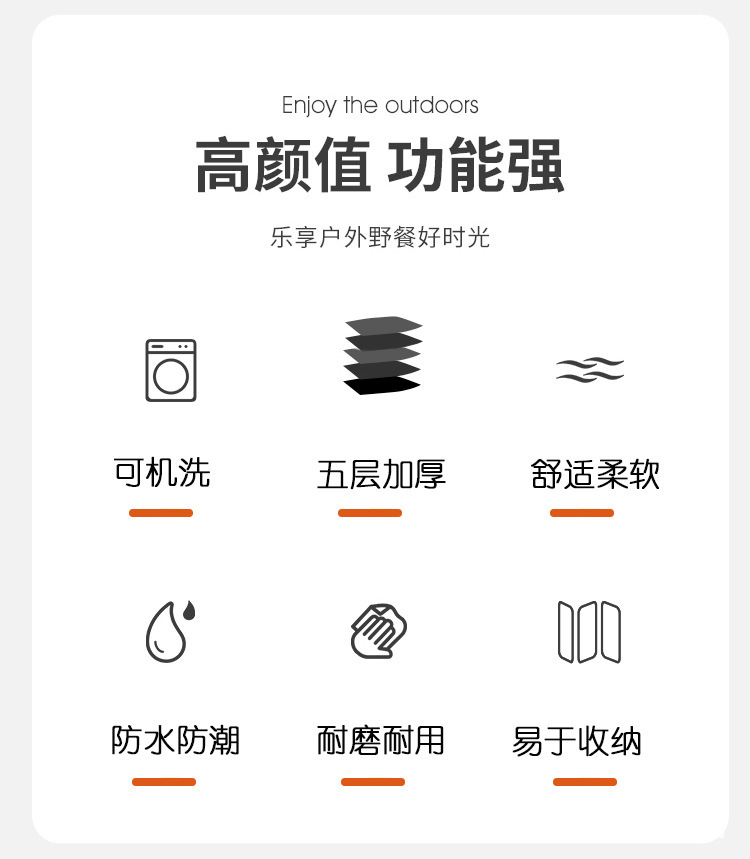 Enjoy the outdoors

高颜值 功能强

乐享户外野餐好时光

可机洗

五层加厚

舒适柔软

防水防潮

耐磨耐用

易于收纳