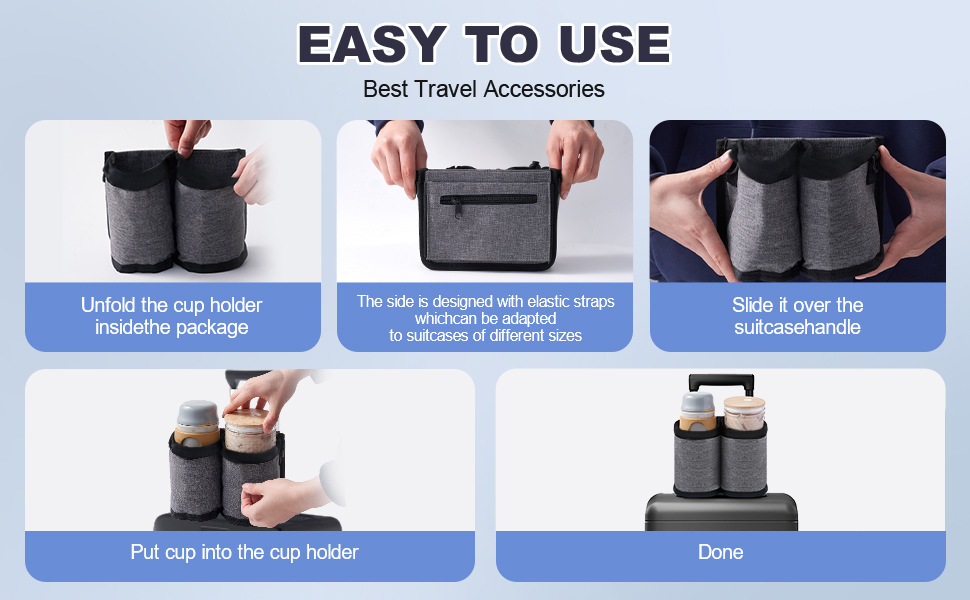 EASY TO USE

Best Travel Accessories

Unfold the cup holder insidethe package

The side is designed with elastic straps whichcan be adapted to suitcases of different sizes

Slide it over the suitcasehandle

Put cup into the cup holder

Done