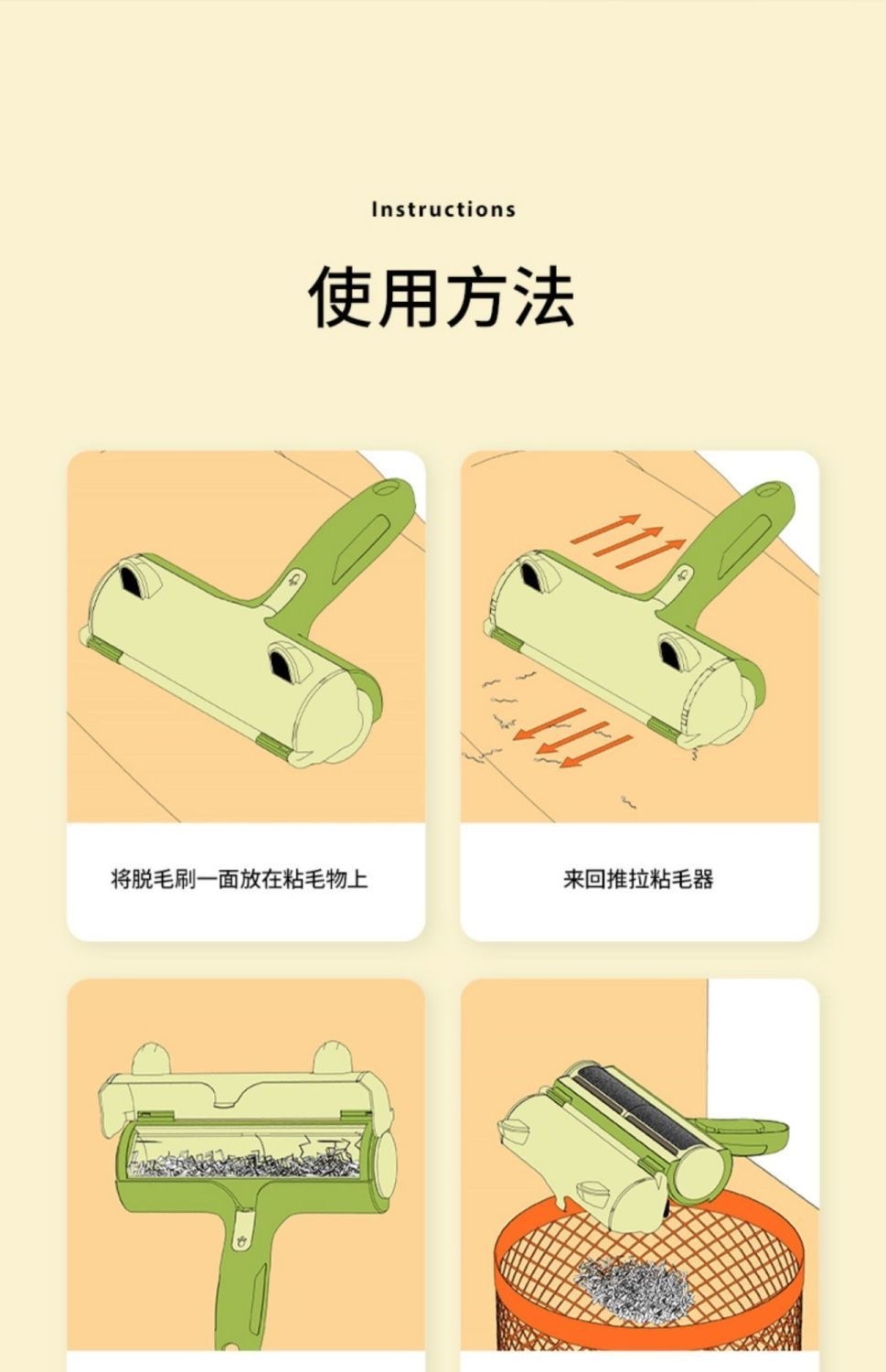 Instructions

使用方法

将脱毛刷一面放在粘毛物上

来回推拉粘毛器