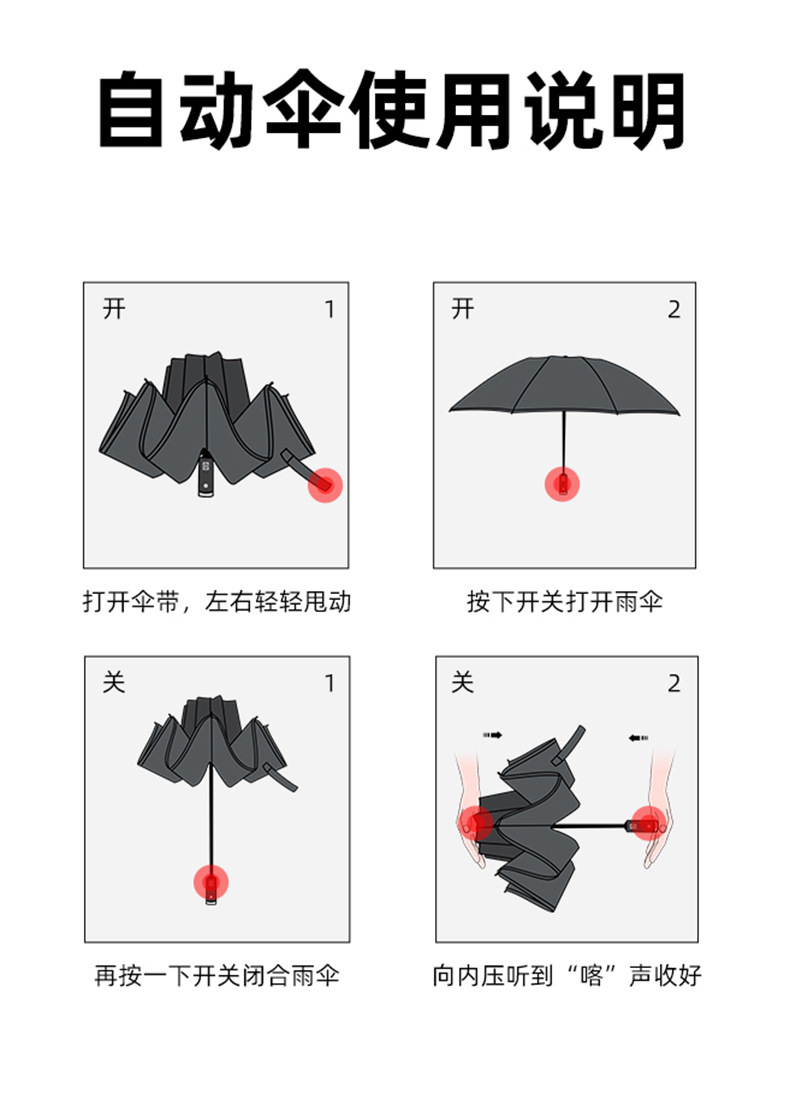 自动伞使用说明

开 1

打开伞带，左右轻轻甩动

开 2

按下开关打开雨伞

关 1

再按一下开关闭合雨伞

关 2

向内压听到“喀”声收好