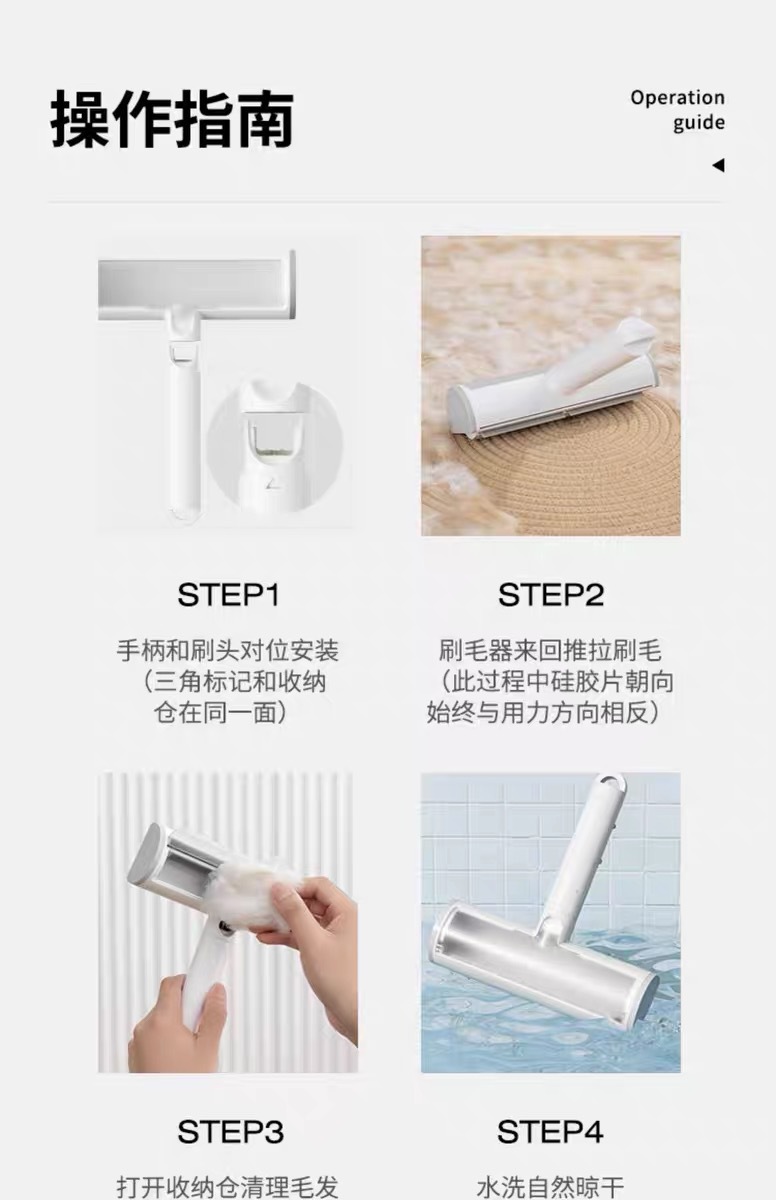 操作指南

Operation guide

STEP1

手柄和刷头对位安装（三角标记和收纳仓在同一面）

STEP2

刷毛器来回推拉刷毛（此过程中硅胶片朝向始终与用力方向相反）

STEP3

打开收纳仓清理毛发

STEP4

水洗自然晾干