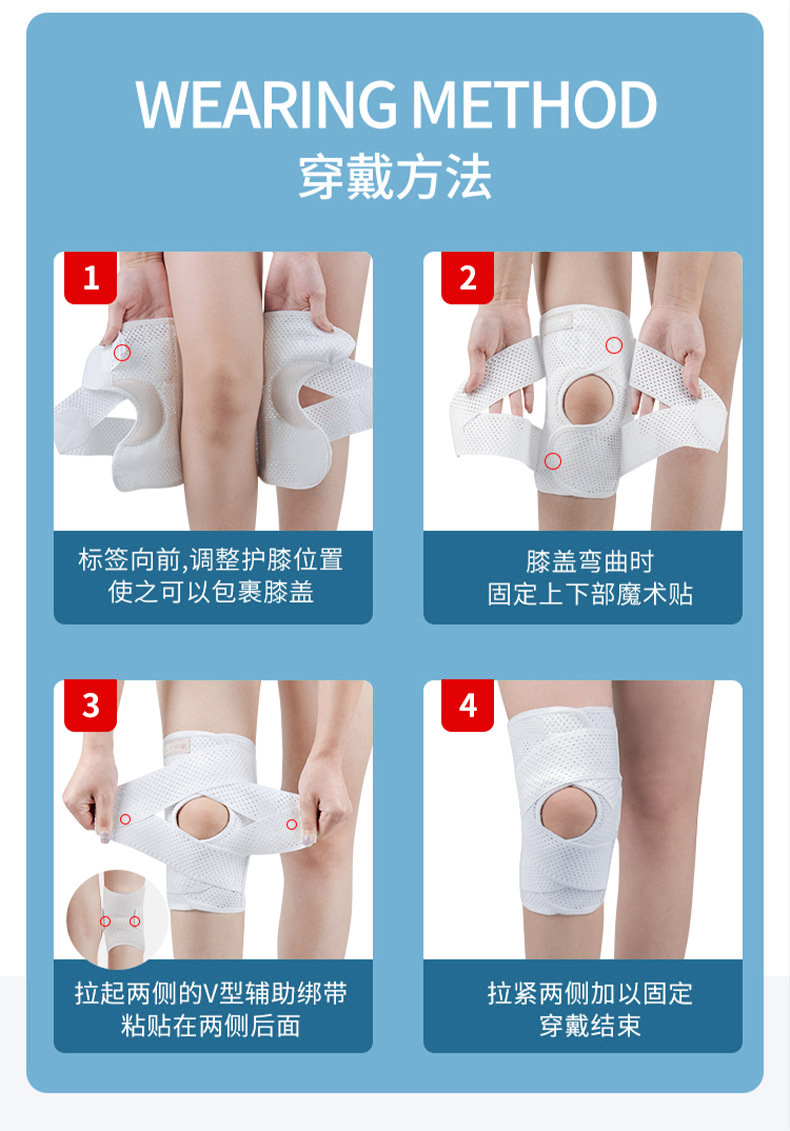 WEARING METHOD
穿戴方法

1
标签向前,调整护膝位置
使之可以包裹膝盖

2
膝盖弯曲时
固定上下部魔术贴

3
拉起两侧的V型辅助绑带
粘贴在两侧后面

4
拉紧两侧加以固定
穿戴结束