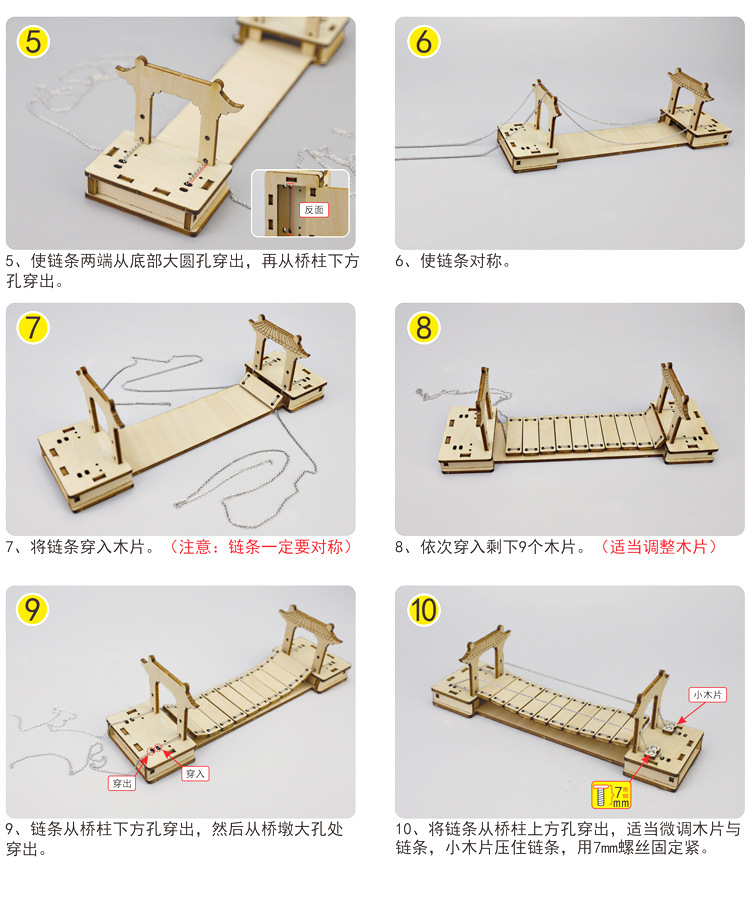 5

反面

5、使链条两端从底部大圆孔穿出，再从桥柱下方孔穿出。

6

6、使链条对称。

7

7、将链条穿入木片。（注意：链条一定要对称）

8

8、依次穿入剩下9个木片。（适当调整木片）

9

穿出

穿入

9、链条从桥柱下方孔穿出，然后从桥墩大孔处穿出。

10

小木片

7mm

10、将链条从桥柱上方孔穿出，适当微调木片与链条，小木片压住链条，用7mm螺丝固定紧。