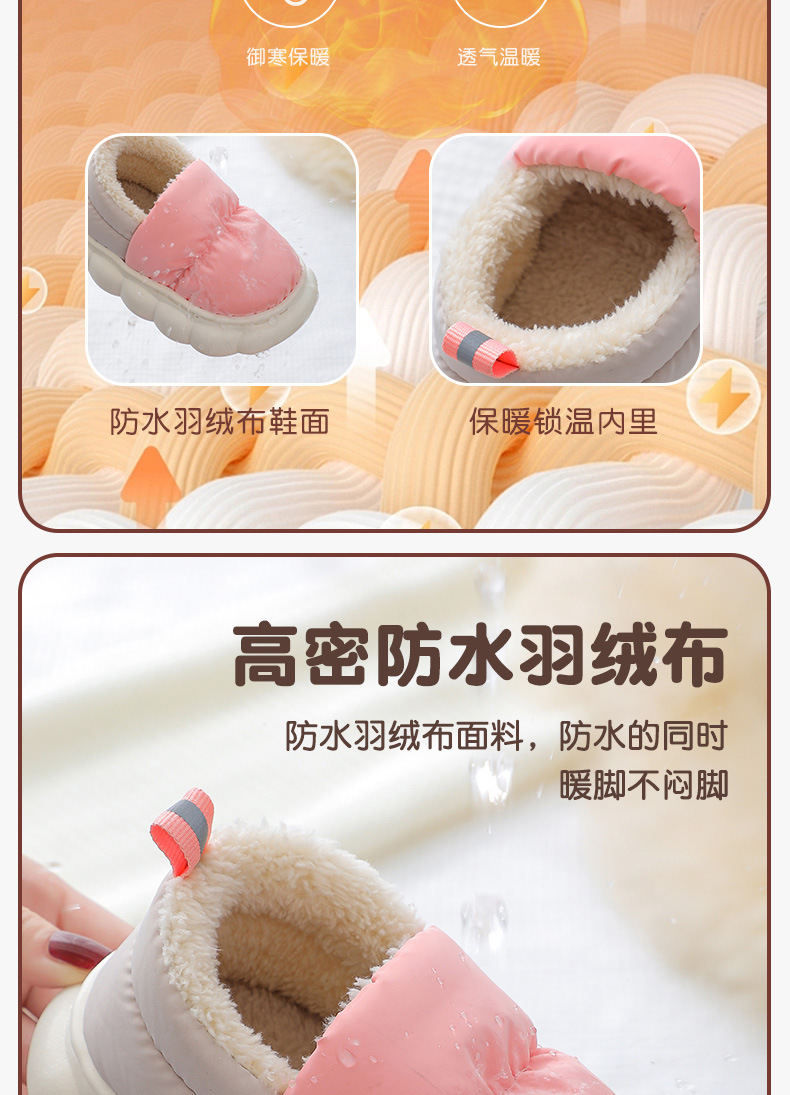 御寒保暖

透气温暖

防水羽绒布鞋面

保暖锁温内里

高密防水羽绒布

防水羽绒布面料，防水的同时暖脚不闷脚