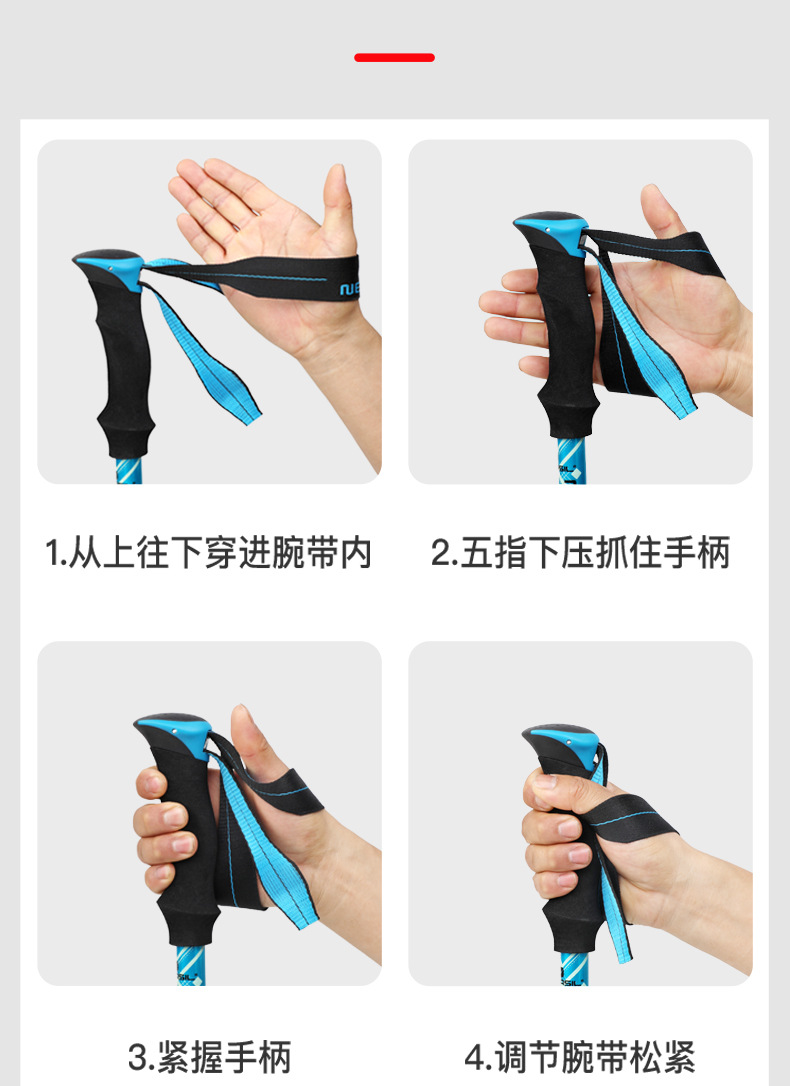 1.从上往下穿进腕带内

2.五指下压抓住手柄

3.紧握手柄

4.调节腕带松紧