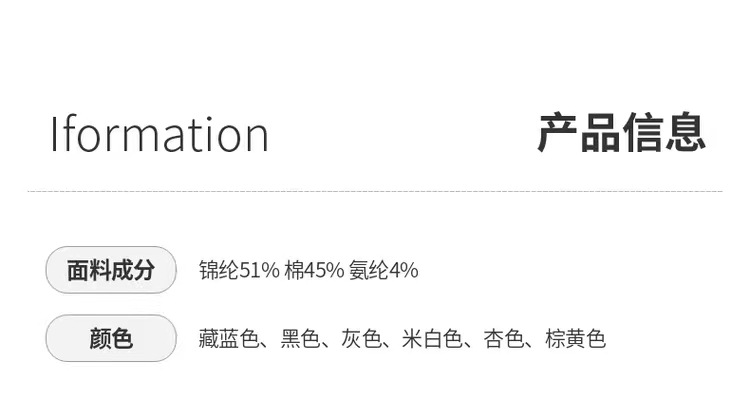 Iformation

产品信息

面料成分 锦纶51% 棉45% 氨纶4%

颜色 藏蓝色、黑色、灰色、米白色、杏色、棕黄色