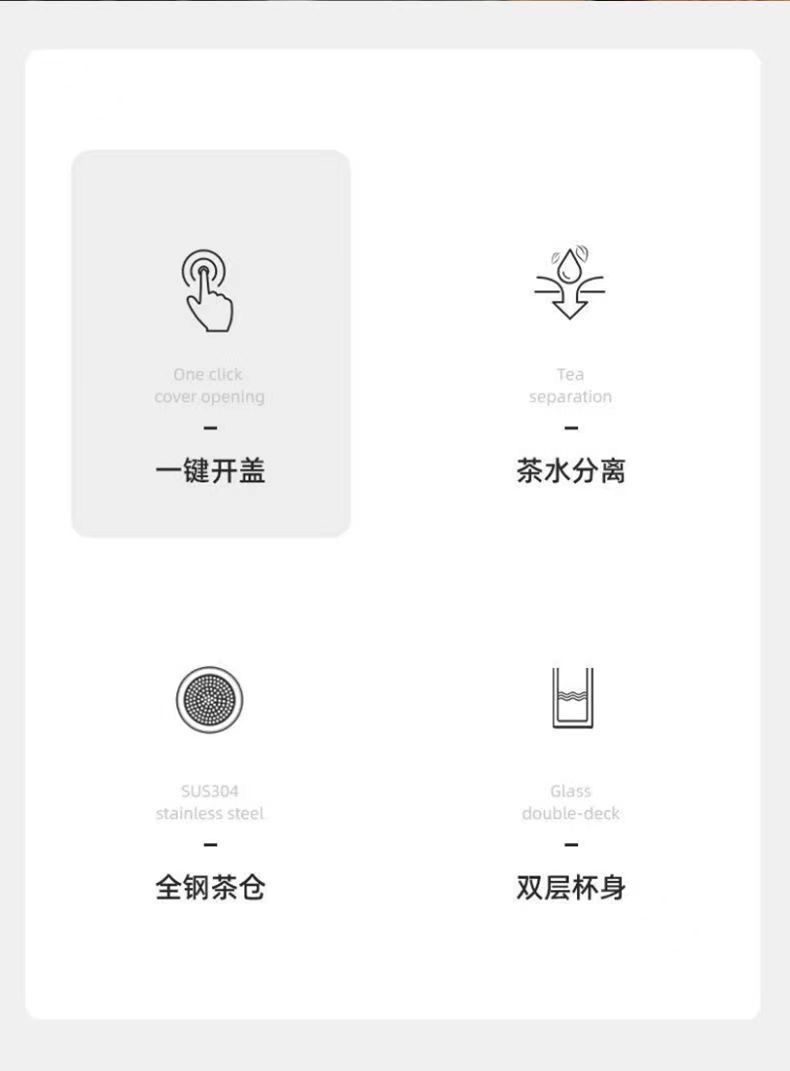 One click
cover opening

-

一键开盖

Tea
separation

-

茶水分离

SUS304
stainless steel

-

全钢茶仓

Glass
double-deck

-

双层杯身