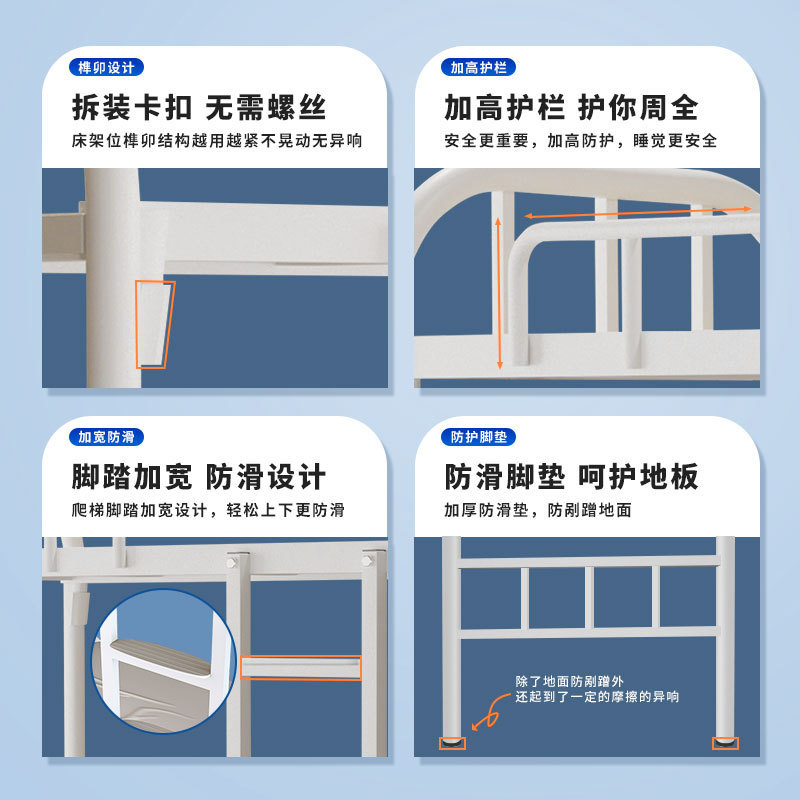 榫卯设计

拆装卡扣 无需螺丝

床架位榫卯结构越用越紧不晃动无异响

加高护栏

加高护栏 护你周全

安全更重要，加高防护，睡觉更安全

加宽防滑

脚踏加宽 防滑设计

爬梯脚踏加宽设计，轻松上下更防滑

防护脚垫

防滑脚垫 呵护地板

加厚防滑垫，防剐蹭地面

除了地面防剐蹭外
还起到了一定的摩擦的异响