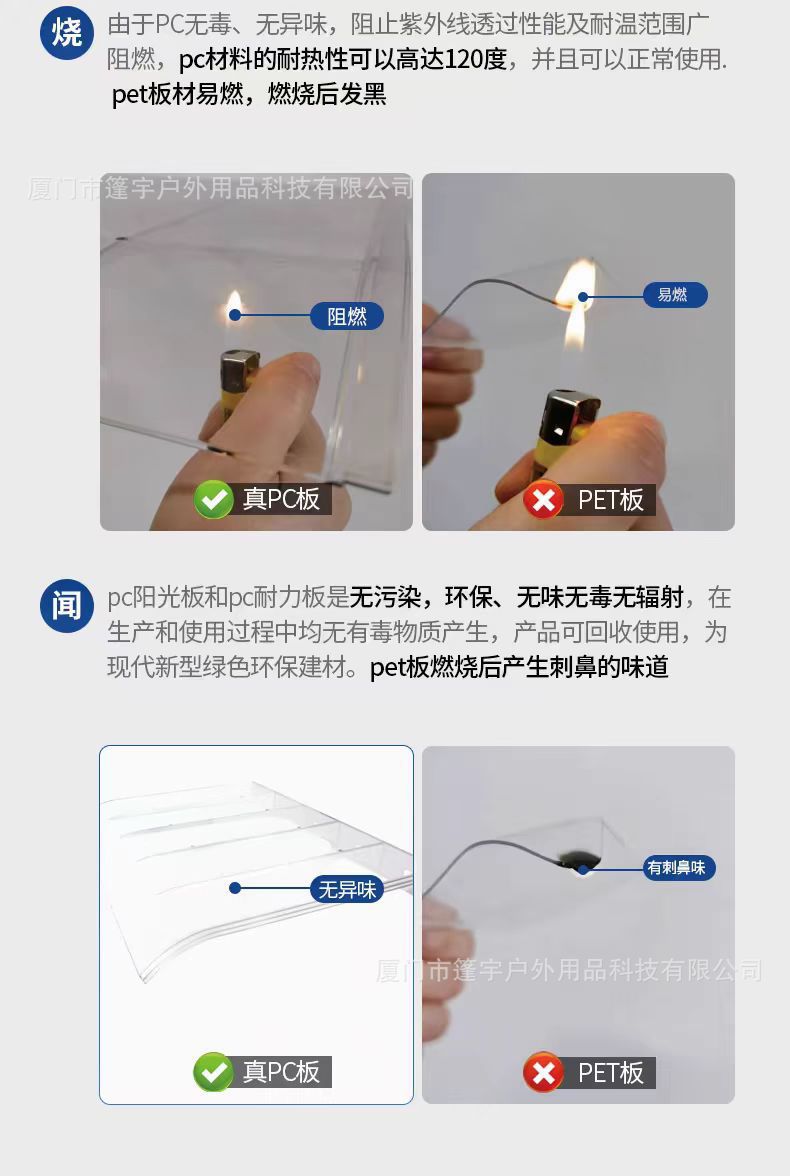 烧

由于PC无毒、无异味，阻止紫外线透过性能及耐温范围广阻燃，pc材料的耐热性可以高达120度，并且可以正常使用. pet板材易燃，燃烧后发黑

厦门市篷宇户外用品科技有限公司

阻燃

真PC板

易燃

PET板

闻

pc阳光板和pc耐力板是无污染，环保、无味无毒无辐射，在生产和使用过程中均无有毒物质产生，产品可回收使用，为现代新型绿色环保建材。pet板燃烧后产生刺鼻的味道

无异味

真PC板

有刺鼻味

厦门市篷宇户外用品科技有限公司

PET板