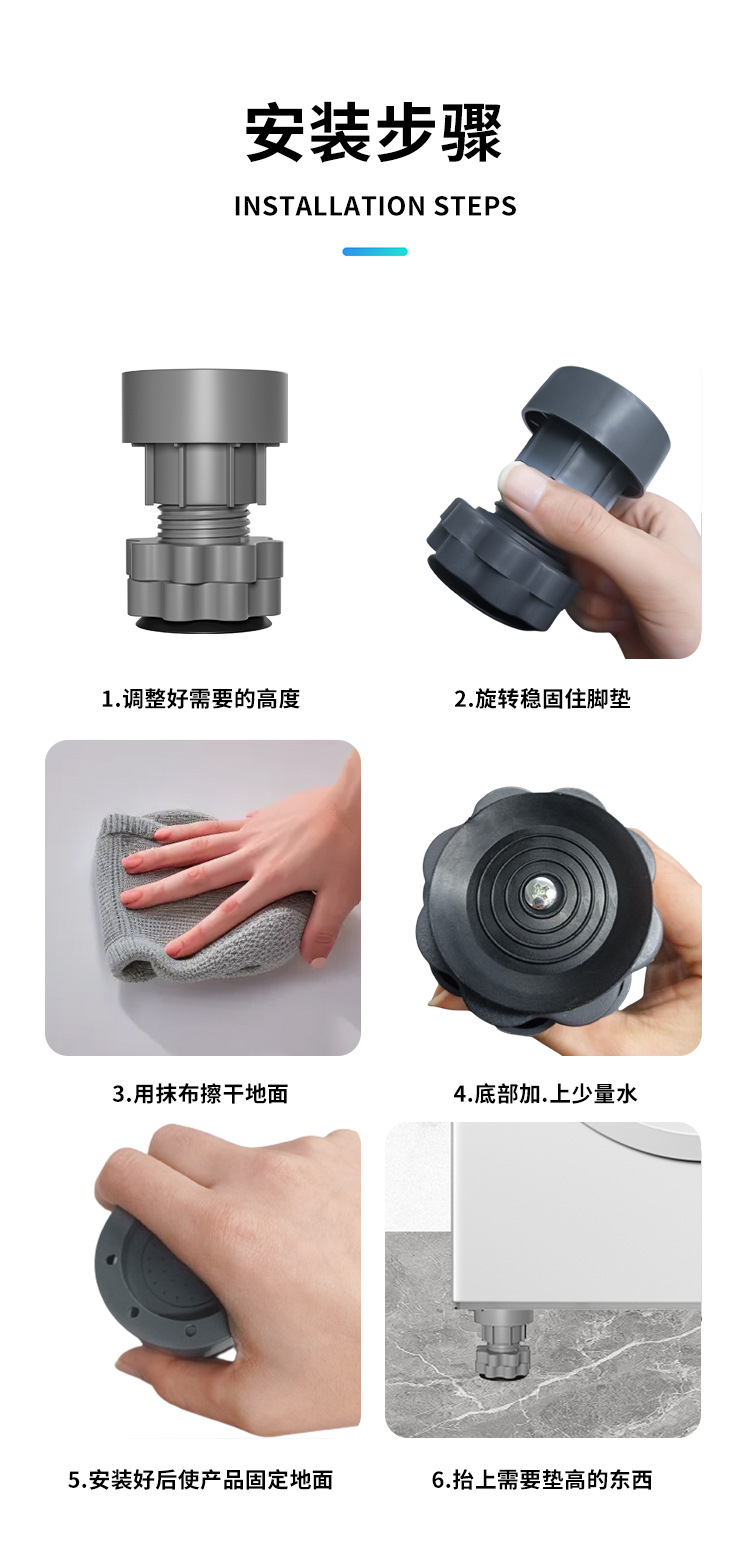 安装步骤

INSTALLATION STEPS

1.调整好需要的高度

2.旋转稳固住脚垫

3.用抹布擦干地面

4.底部加.上少量水

5.安装好后使产品固定地面

6.抬上需要垫高的东西