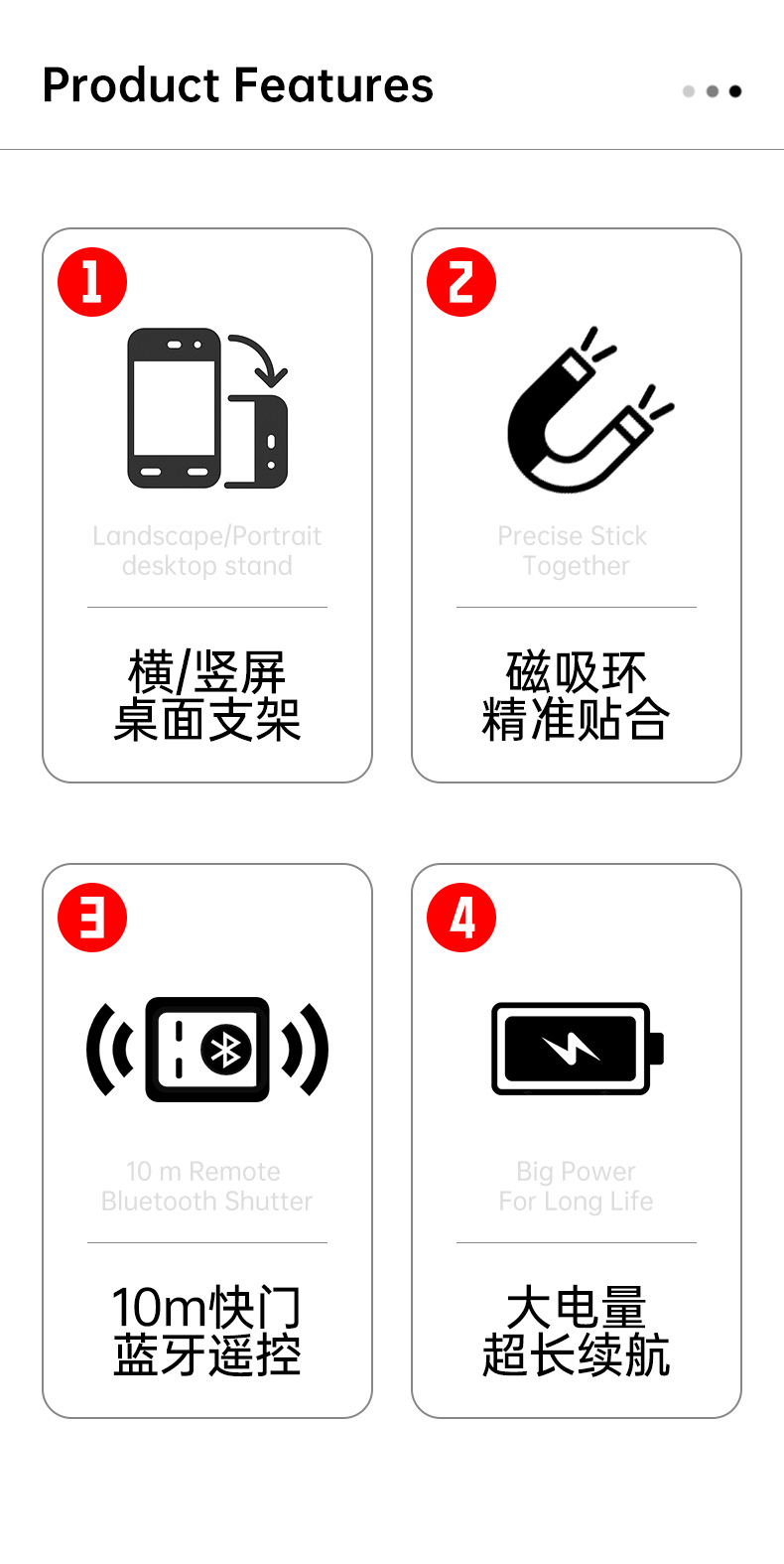 Product Features

1

Landscape/Portrait desktop stand

横/竖屏
桌面支架

2

Precise Stick Together

磁吸环
精准贴合

3

10 m Remote Bluetooth Shutter

10m快门
蓝牙遥控

4

Big Power For Long Life

大电量
超长续航