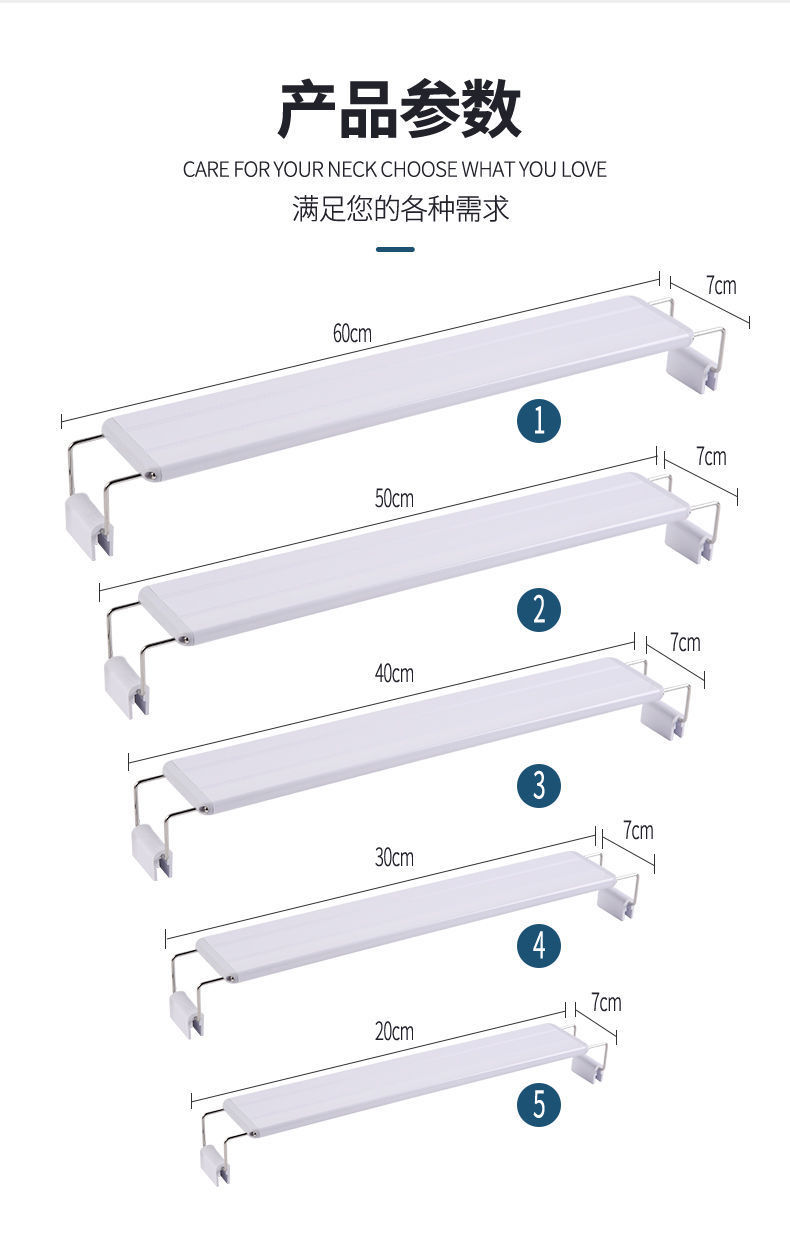 产品参数
CARE FOR YOUR NECK CHOOSE WHAT YOU LOVE
满足您的各种需求

60cm
7cm
1

50cm
7cm
2

40cm
7cm
3

30cm
7cm
4

20cm
7cm
5