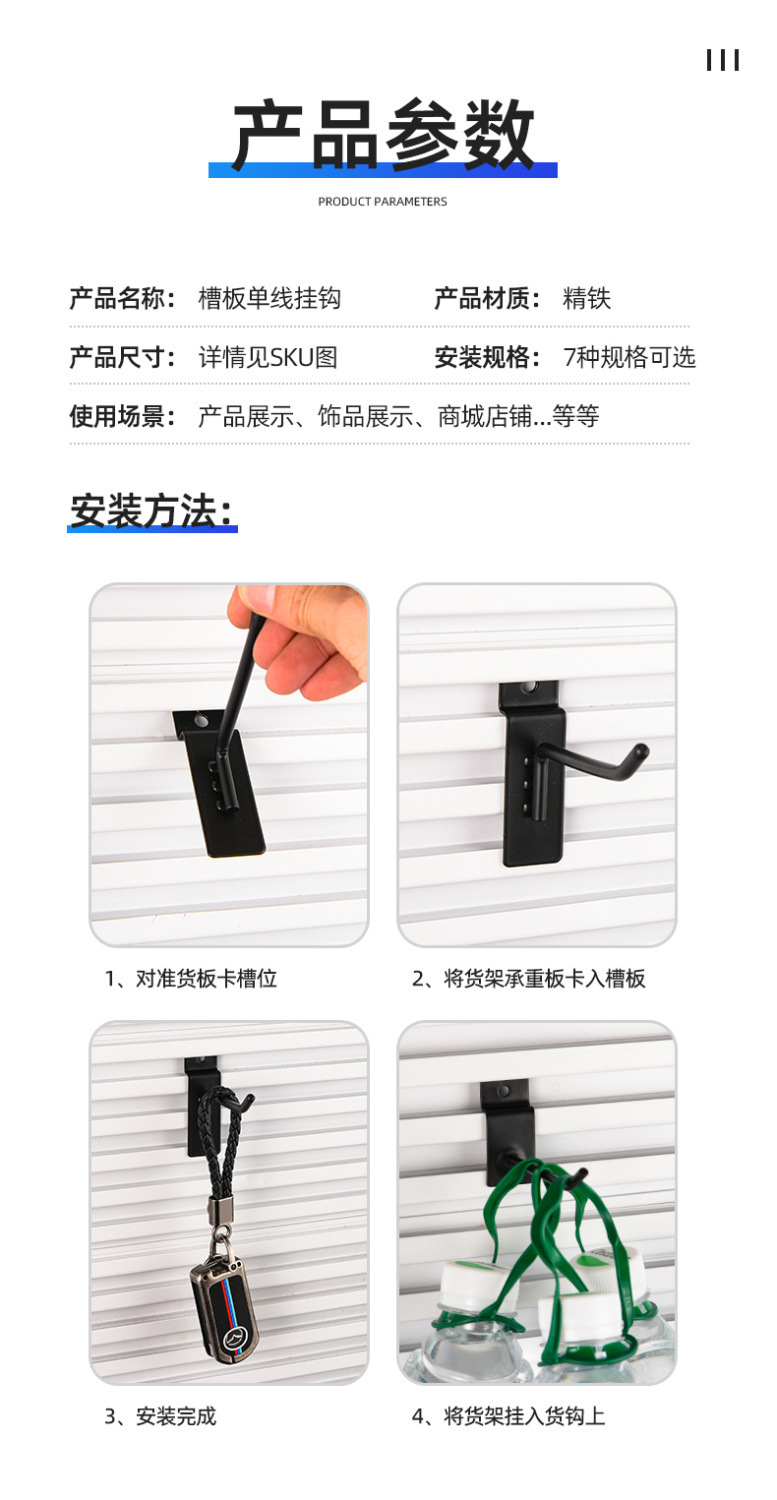 III

产品参数

PRODUCT PARAMETERS

产品名称： 槽板单线挂钩　产品材质： 精铁

产品尺寸： 详情见SKU图　安装规格： 7种规格可选

使用场景： 产品展示、饰品展示、商城店铺...等等

安装方法：

1、对准货板卡槽位

2、将货架承重板卡入槽板

3、安装完成

4、将货架挂入货钩上