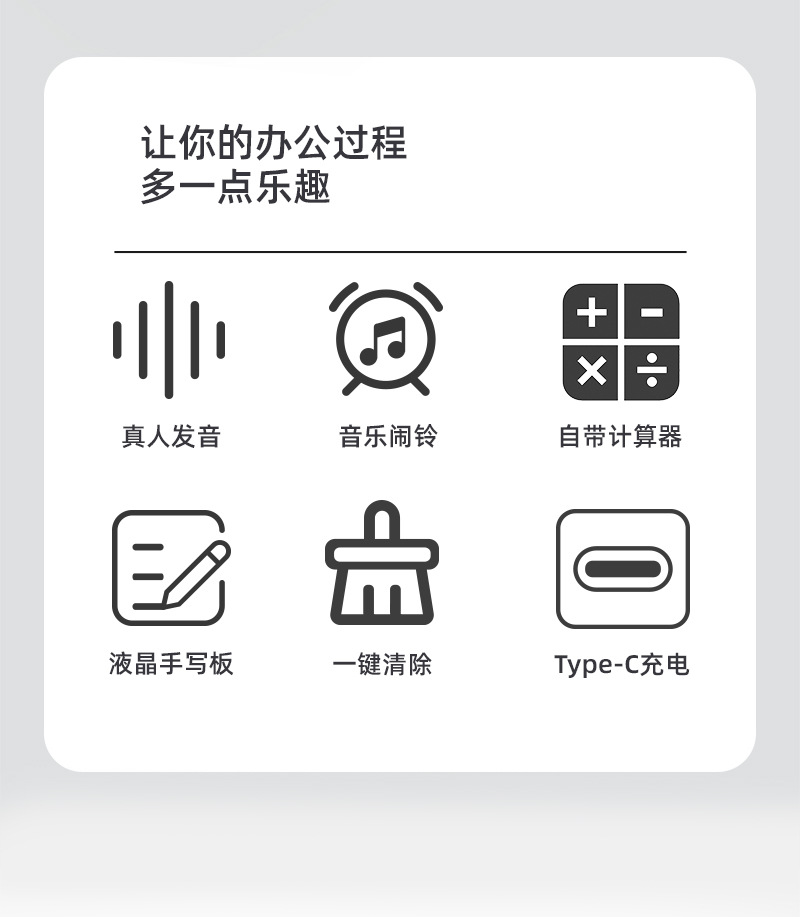 让你的办公过程
多一点乐趣

真人发音

音乐闹铃

自带计算器

液晶手写板

一键清除

Type-C充电