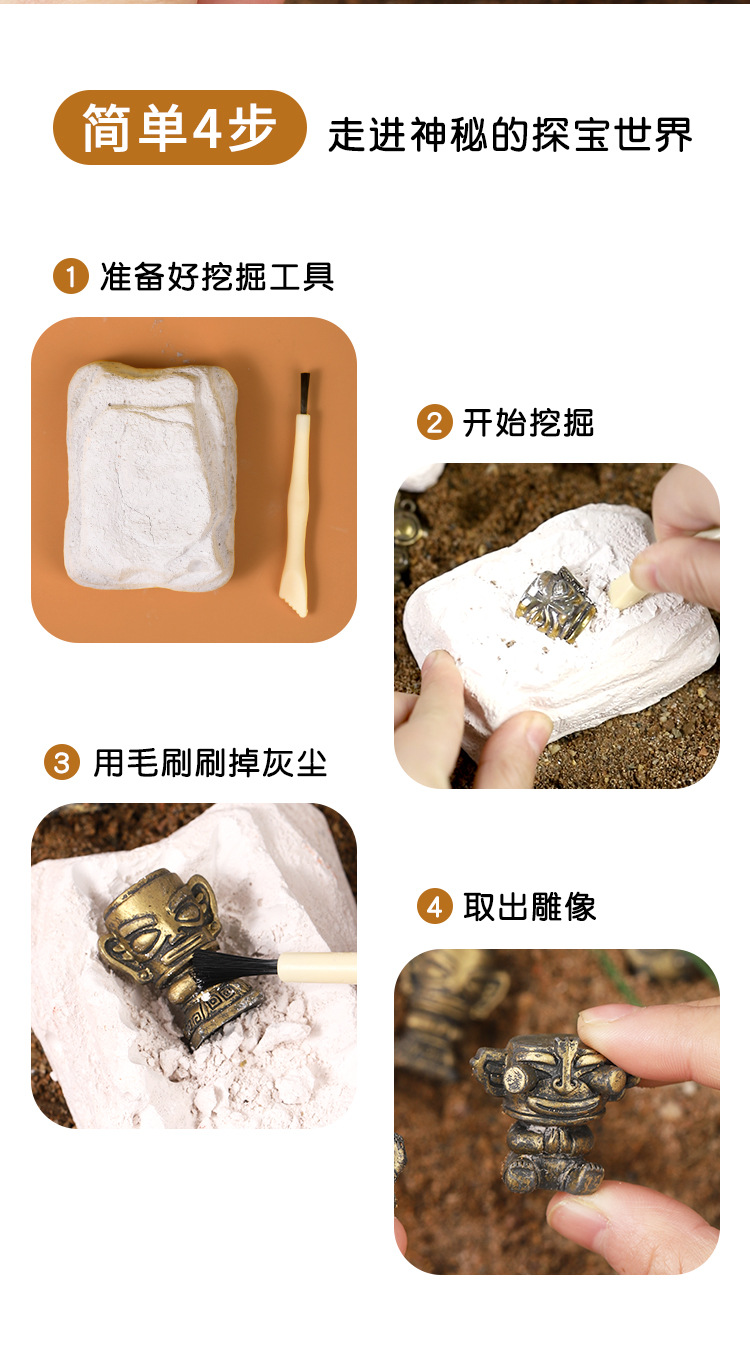 简单4步 走进神秘的探宝世界

1 准备好挖掘工具

2 开始挖掘

3 用毛刷刷掉灰尘

4 取出雕像