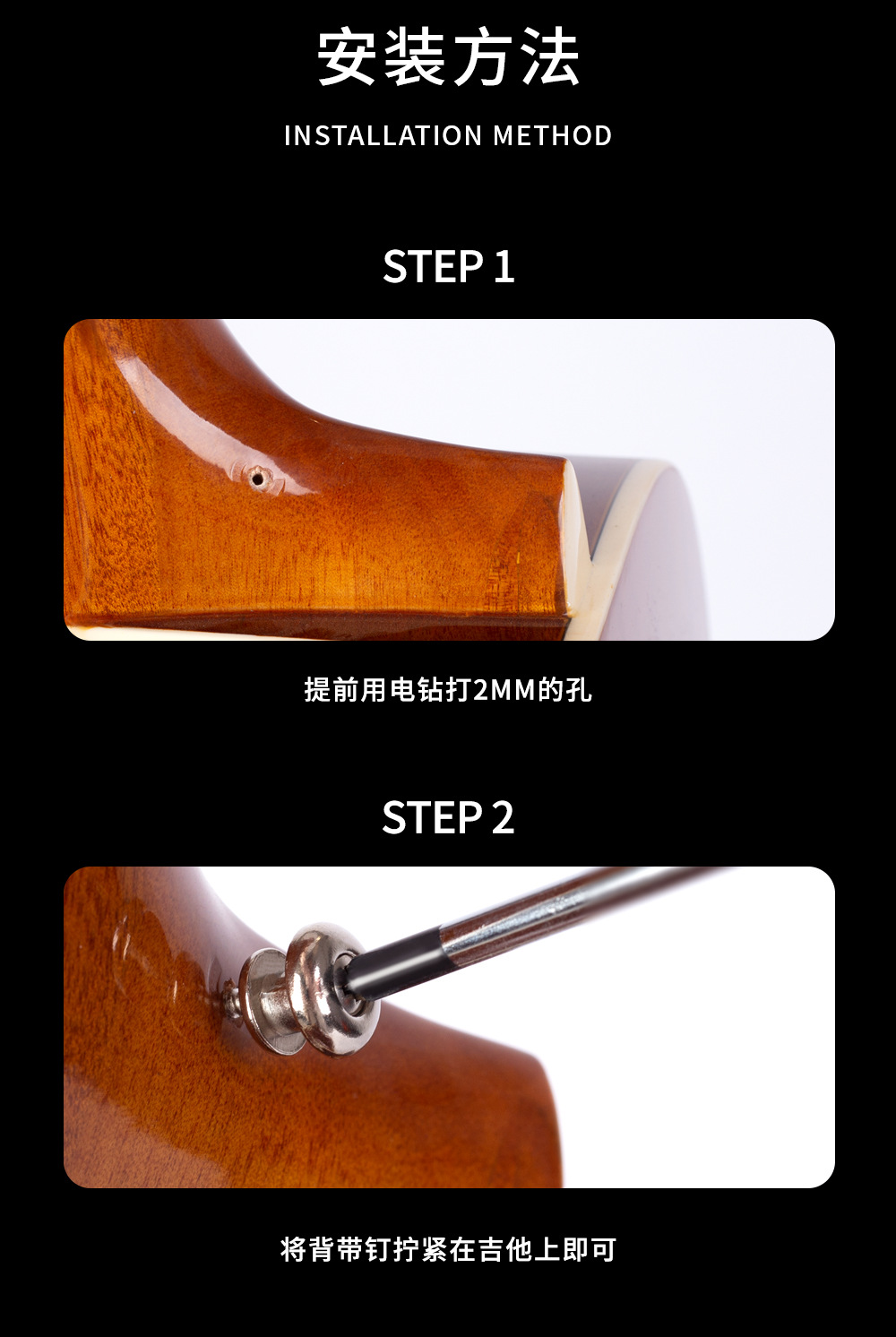 安装方法

INSTALLATION METHOD

STEP 1

提前用电钻打2MM的孔

STEP 2

将背带钉拧紧在吉他上即可