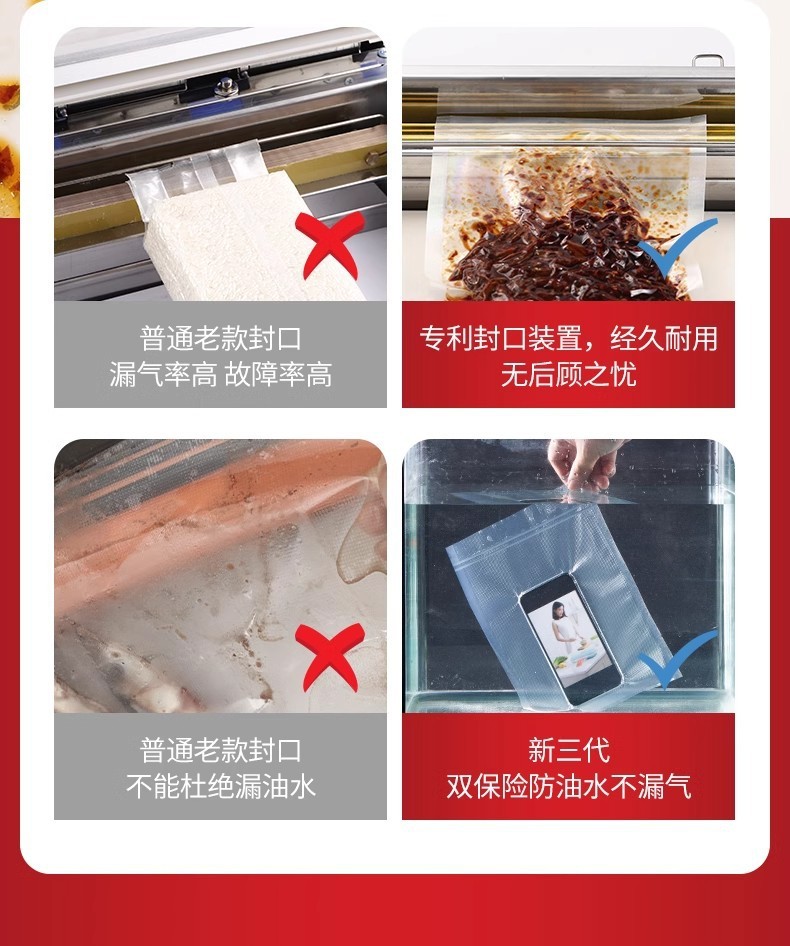 普通老款封口
漏气率高 故障率高

专利封口装置，经久耐用
无后顾之忧

普通老款封口
不能杜绝漏油水

新三代
双保险防油水不漏气