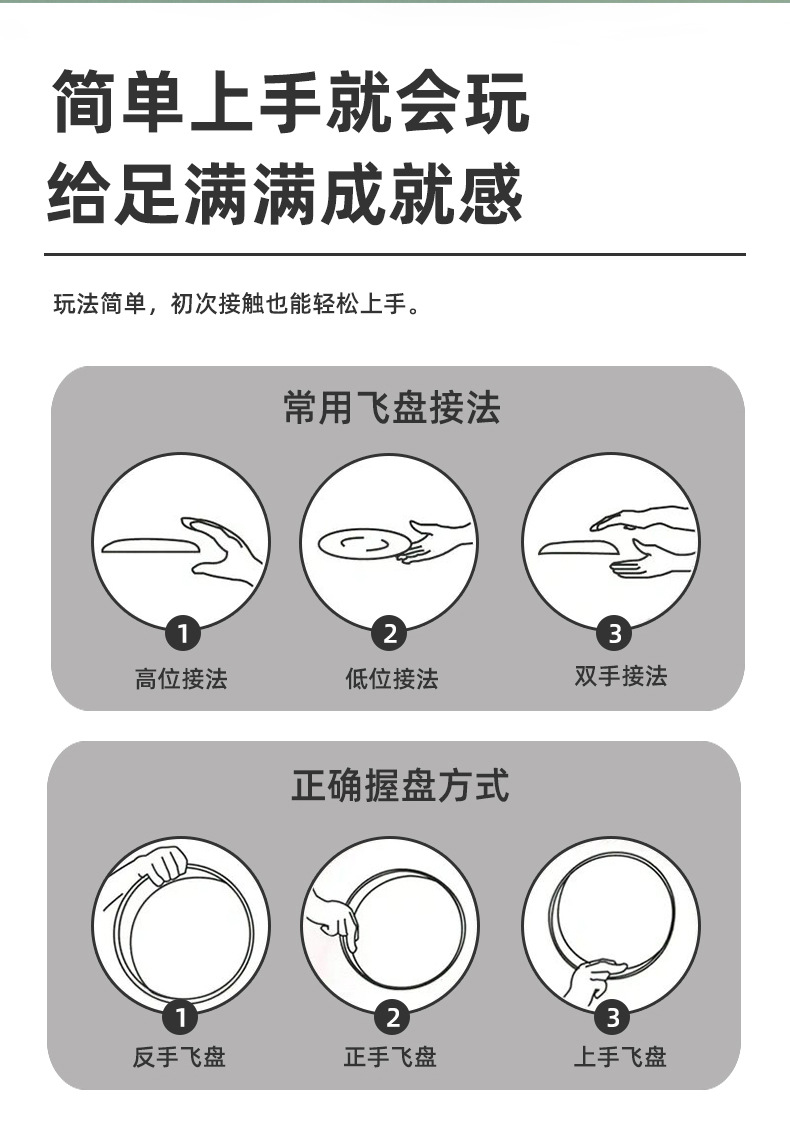 简单上手就会玩
给足满满成就感

玩法简单，初次接触也能轻松上手。

常用飞盘接法

1
高位接法

2
低位接法

3
双手接法

正确握盘方式

1
反手飞盘

2
正手飞盘

3
上手飞盘