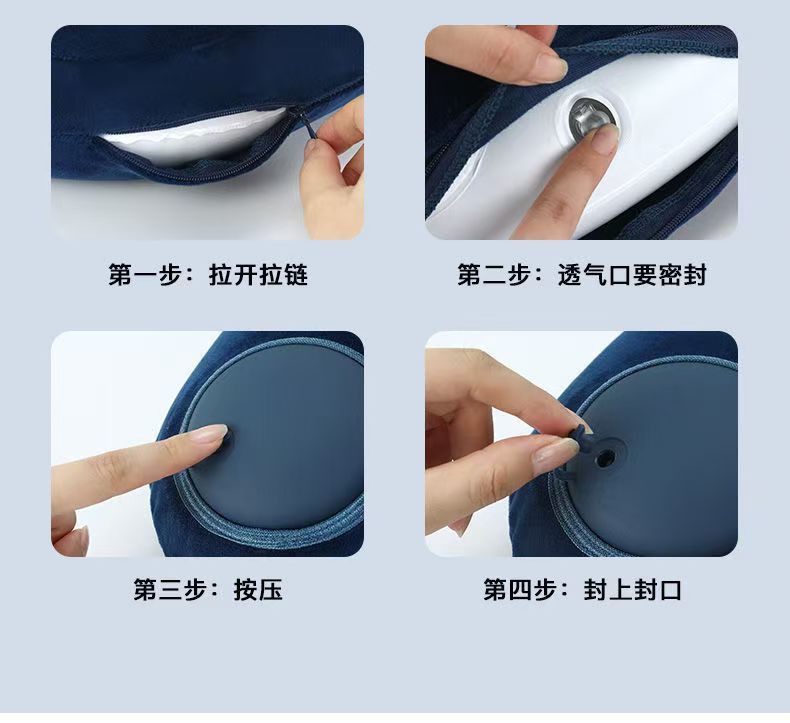 第一步：拉开拉链

第二步：透气口要密封

第三步：按压

第四步：封上封口