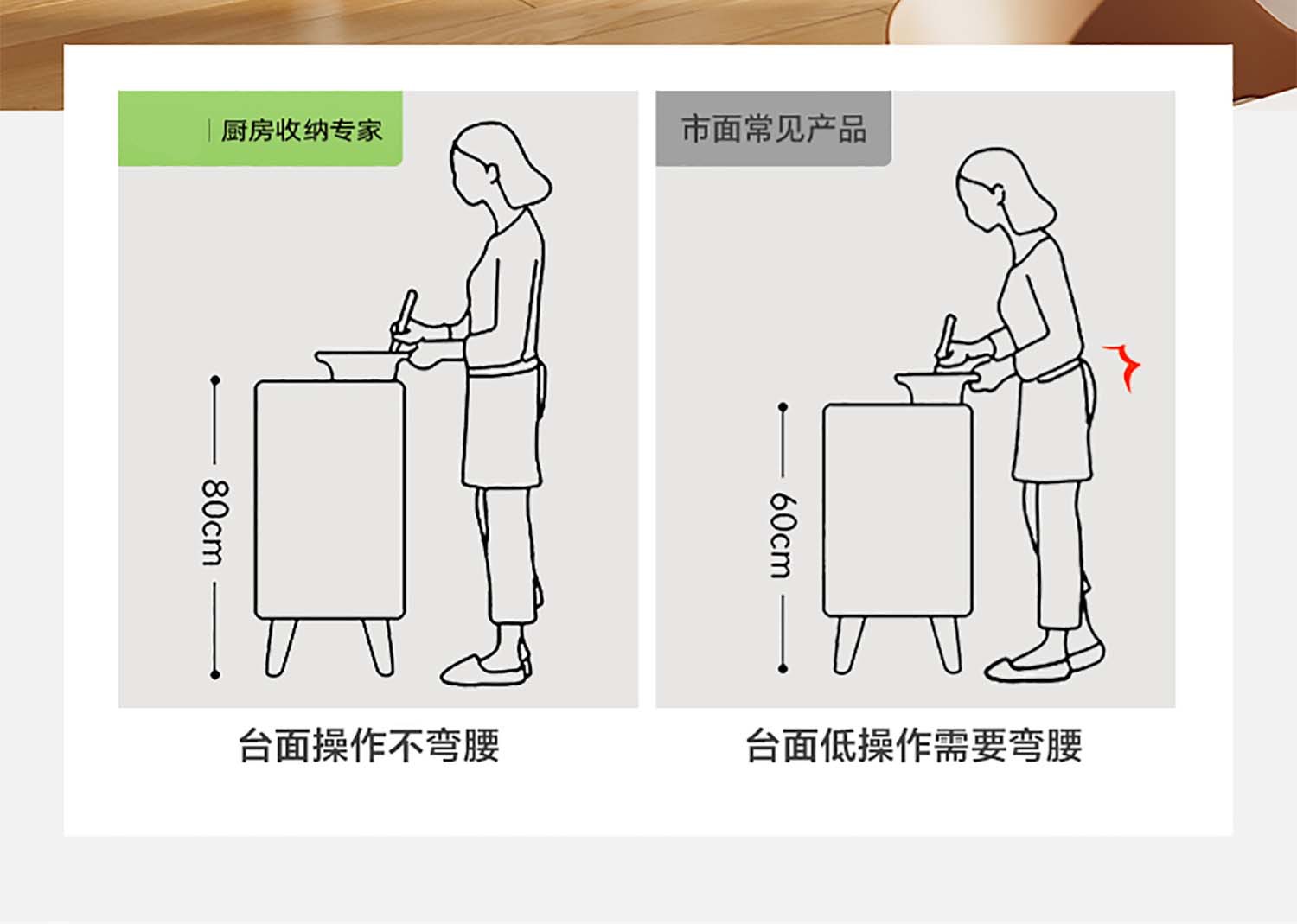 厨房收纳专家

80cm

台面操作不弯腰

市面常见产品

60cm

台面低操作需要弯腰