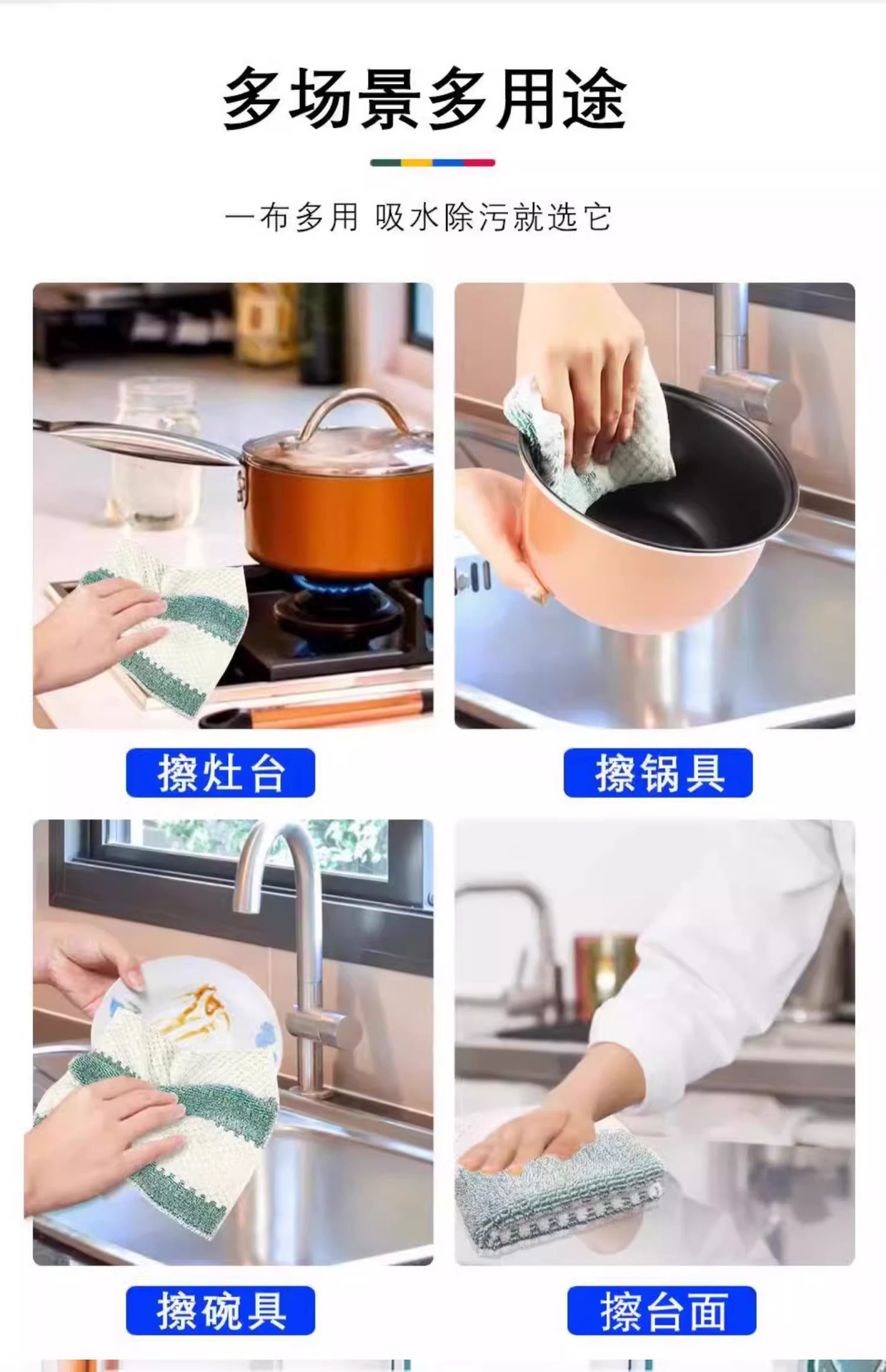 多场景多用途

一布多用 吸水除污就选它

擦灶台

擦锅具

擦碗具

擦台面